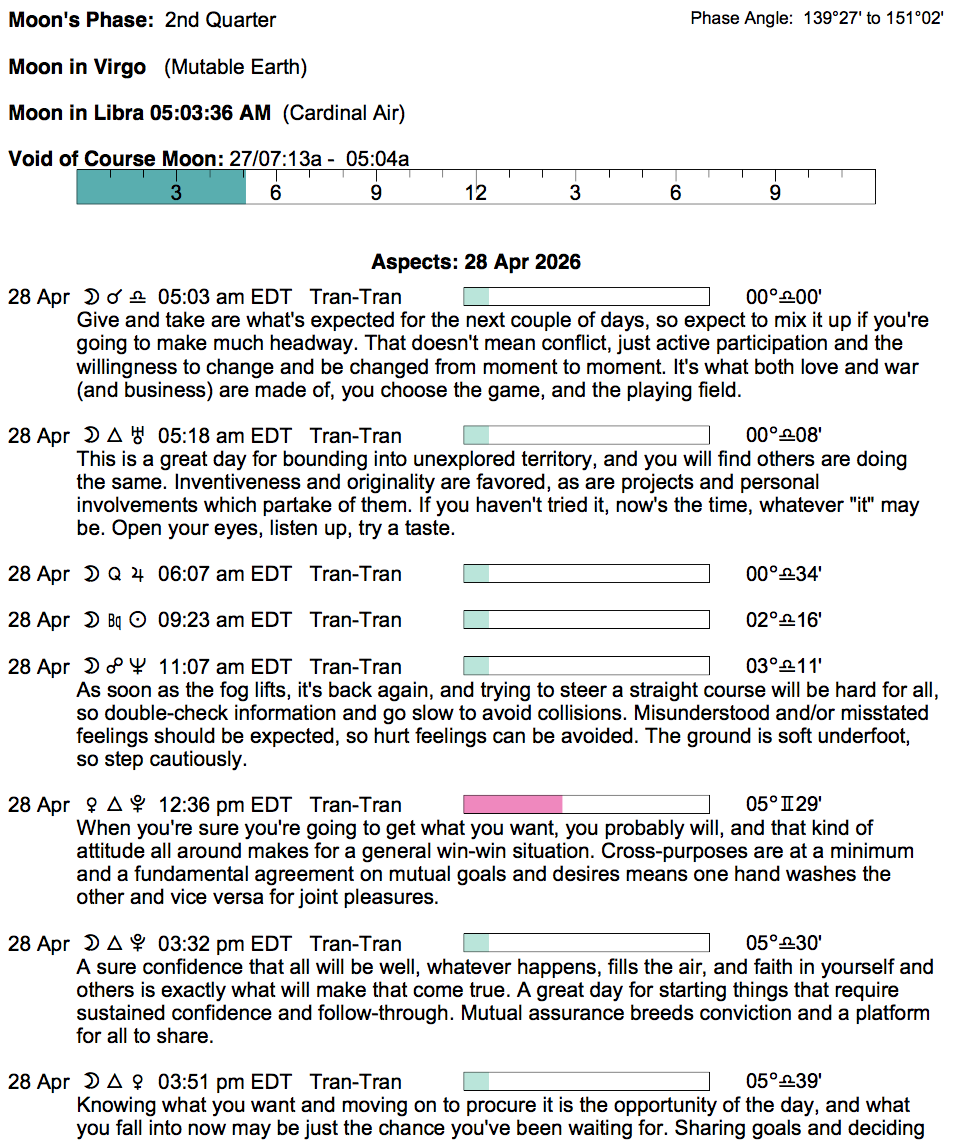 Moon's Phase: 2nd Quarter

Phase Angle: 139°27' to 151°02'

Moon in Virgo (Mutable Earth)

Moon in Libra 05:03:36 AM (Cardinal Air)

Void of Course Moon: 27/07:13a - 05:04a

3 6 9 12 3 6 9

Aspects: 28 Apr 2026

28 Apr ☽ ☌ ♎ 05:03 am EDT Tran-Tran 00°♎00'
Give and take are what's expected for the next couple of days, so expect to mix it up if you're going to make much headway. That doesn't mean conflict, just active participation and the willingness to change and be changed from moment to moment. It's what both love and war (and business) are made of, you choose the game, and the playing field.

28 Apr ☽ △ ♅ 05:18 am EDT Tran-Tran 00°♎08'
This is a great day for bounding into unexplored territory, and you will find others are doing the same. Inventiveness and originality are favored, as are projects and personal involvements which partake of them. If you haven't tried it, now's the time, whatever "it" may be. Open your eyes, listen up, try a taste.

28 Apr ☽ Q ♃ 06:07 am EDT Tran-Tran 00°♎34'

28 Apr ☽ Bq ☉ 09:23 am EDT Tran-Tran 02°♎16'

28 Apr ☽ ☍ ♆ 11:07 am EDT Tran-Tran 03°♎11'
As soon as the fog lifts, it's back again, and trying to steer a straight course will be hard for all, so double-check information and go slow to avoid collisions. Misunderstood and/or misstated feelings should be expected, so hurt feelings can be avoided. The ground is soft underfoot, so step cautiously.

28 Apr ♀ △ ♇ 12:36 pm EDT Tran-Tran 05°♊29'
When you're sure you're going to get what you want, you probably will, and that kind of attitude all around makes for a general win-win situation. Cross-purposes are at a minimum and a fundamental agreement on mutual goals and desires means one hand washes the other and vice versa for joint pleasures.

28 Apr ☽ △ ♇ 03:32 pm EDT Tran-Tran 05°♎30'
A sure confidence that all will be well, whatever happens, fills the air, and faith in yourself and others is exactly what will make that come true. A great day for starting things that require sustained confidence and follow-through. Mutual assurance breeds conviction and a platform for all to share.

28 Apr ☽ △ ♀ 03:51 pm EDT Tran-Tran 05°♎39'
Knowing what you want and moving on to procure it is the opportunity of the day, and what you fall into now may be just the chance you've been waiting for. Sharing goals and deciding