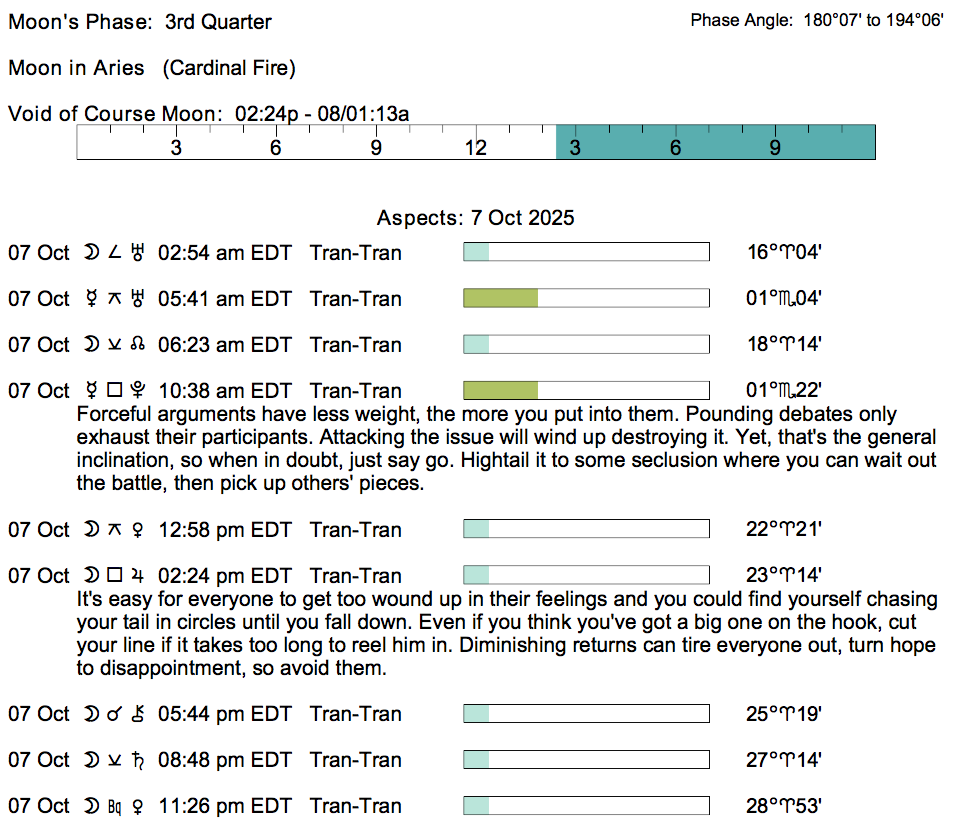 Moon's Phase: 3rd Quarter

Phase Angle: 180°07' to 194°06'

Moon in Aries (Cardinal Fire)

Void of Course Moon: 02:24p - 08/01:13a

3 6 9 12 3 6 9

Aspects: 7 Oct 2025

07 Oct ☽ ∠ ♅ 02:54 am EDT Tran-Tran 16°♈04'

07 Oct ☿ ⚻ ♅ 05:41 am EDT Tran-Tran 01°♏04'

07 Oct ☽ ⚺ ☊ 06:23 am EDT Tran-Tran 18°♈14'

07 Oct ☿ □ ♇ 10:38 am EDT Tran-Tran 01°♏22'
Forceful arguments have less weight, the more you put into them. Pounding debates only exhaust their participants. Attacking the issue will wind up destroying it. Yet, that's the general inclination, so when in doubt, just say go. Hightail it to some seclusion where you can wait out the battle, then pick up others' pieces.

07 Oct ☽ ⚻ ♀ 12:58 pm EDT Tran-Tran 22°♈21'

07 Oct ☽ □ ♃ 02:24 pm EDT Tran-Tran 23°♈14'
It's easy for everyone to get too wound up in their feelings and you could find yourself chasing your tail in circles until you fall down. Even if you think you've got a big one on the hook, cut your line if it takes too long to reel him in. Diminishing returns can tire everyone out, turn hope to disappointment, so avoid them.

07 Oct ☽ ☌ ⚷ 05:44 pm EDT Tran-Tran 25°♈19'

07 Oct ☽ ⚺ ♄ 08:48 pm EDT Tran-Tran 27°♈14'

07 Oct ☽ Bq ♀ 11:26 pm EDT Tran-Tran 28°♈53'