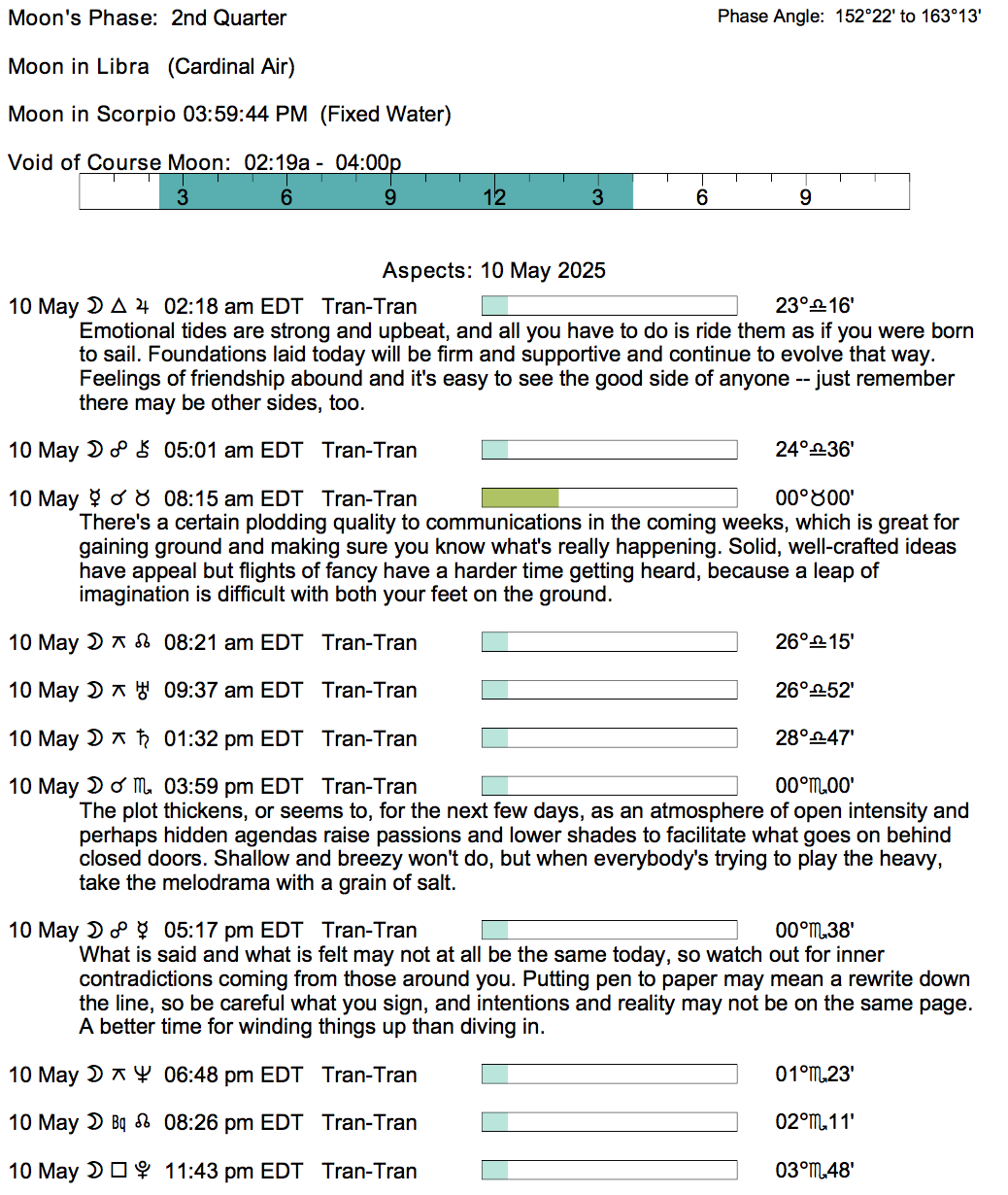 Moon's Phase: 2nd Quarter

Phase Angle: 152°22' to 163°13'

Moon in Libra (Cardinal Air)

Moon in Scorpio 03:59:44 PM (Fixed Water)

Void of Course Moon: 02:19a - 04:00p

3 6 9 12 3 6 9

Aspects: 10 May 2025

10 May ☽ △ ♃ 02:18 am EDT Tran-Tran 23°♎16'
Emotional tides are strong and upbeat, and all you have to do is ride them as if you were born to sail. Foundations laid today will be firm and supportive and continue to evolve that way. Feelings of friendship abound and it's easy to see the good side of anyone -- just remember there may be other sides, too.

10 May ☽ ☍ ⚷ 05:01 am EDT Tran-Tran 24°♎36'

10 May ☿ ☌ ♉ 08:15 am EDT Tran-Tran 00°♉00'
There's a certain plodding quality to communications in the coming weeks, which is great for gaining ground and making sure you know what's really happening. Solid, well-crafted ideas have appeal but flights of fancy have a harder time getting heard, because a leap of imagination is difficult with both your feet on the ground.

10 May ☽ ⚻ ☊ 08:21 am EDT Tran-Tran 26°♎15'

10 May ☽ ⚻ ♅ 09:37 am EDT Tran-Tran 26°♎52'

10 May ☽ ⚻ ♄ 01:32 pm EDT Tran-Tran 28°♎47'

10 May ☽ ☌ ♏ 03:59 pm EDT Tran-Tran 00°♏00'
The plot thickens, or seems to, for the next few days, as an atmosphere of open intensity and perhaps hidden agendas raise passions and lower shades to facilitate what goes on behind closed doors. Shallow and breezy won't do, but when everybody's trying to play the heavy, take the melodrama with a grain of salt.

10 May ☽ ☍ ☿ 05:17 pm EDT Tran-Tran 00°♏38'
What is said and what is felt may not at all be the same today, so watch out for inner contradictions coming from those around you. Putting pen to paper may mean a rewrite down the line, so be careful what you sign, and intentions and reality may not be on the same page. A better time for winding things up than diving in.

10 May ☽ ⚻ ♆ 06:48 pm EDT Tran-Tran 01°♏23'

10 May ☽ Bq ☊ 08:26 pm EDT Tran-Tran 02°♏11'

10 May ☽ □ ♇ 11:43 pm EDT Tran-Tran 03°♏48'