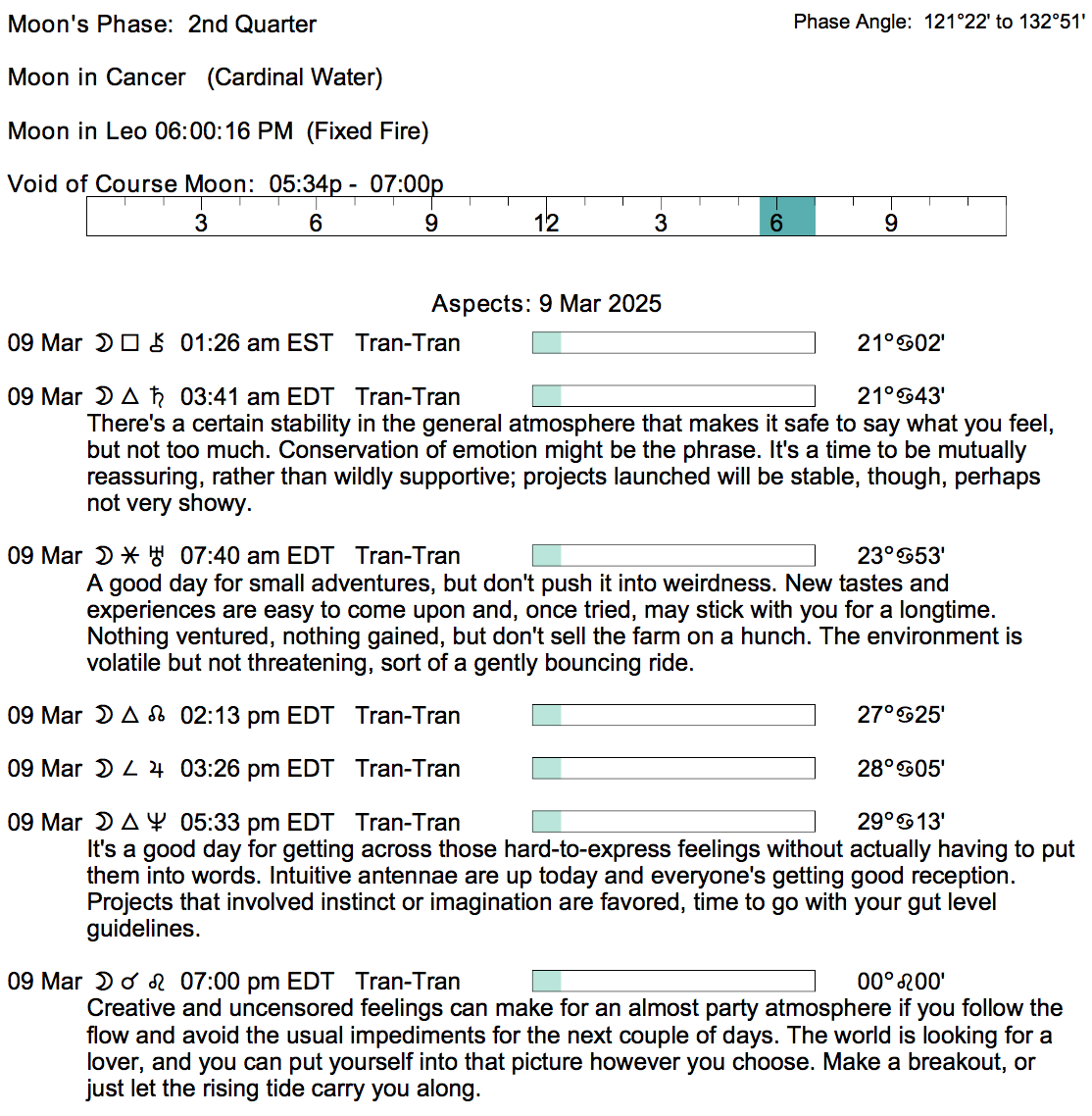 Moon's Phase: 2nd Quarter

Phase Angle: 121°22' to 132°51'

Moon in Cancer (Cardinal Water)

Moon in Leo 06:00:16 PM (Fixed Fire)

Void of Course Moon: 05:34p - 07:00p

3 6 9 12 3 6 9

Aspects: 9 Mar 2025

09 Mar ☽ □ ⚷ 01:26 am EST Tran-Tran 21°♋02'

09 Mar ☽ △ ♄ 03:41 am EDT Tran-Tran 21°♋43'
There's a certain stability in the general atmosphere that makes it safe to say what you feel, but not too much. Conservation of emotion might be the phrase. It's a time to be mutually reassuring, rather than wildly supportive; projects launched will be stable, though, perhaps not very showy.

09 Mar ☽ ⚹ ♅ 07:40 am EDT Tran-Tran 23°♋53'
A good day for small adventures, but don't push it into weirdness. New tastes and experiences are easy to come upon and, once tried, may stick with you for a longtime. Nothing ventured, nothing gained, but don't sell the farm on a hunch. The environment is volatile but not threatening, sort of a gently bouncing ride.

09 Mar ☽ △ ☊ 02:13 pm EDT Tran-Tran 27°♋25'

09 Mar ☽ ∠ ♃ 03:26 pm EDT Tran-Tran 28°♋05'

09 Mar ☽ △ ♆ 05:33 pm EDT Tran-Tran 29°♋13'
It's a good day for getting across those hard-to-express feelings without actually having to put them into words. Intuitive antennae are up today and everyone's getting good reception. Projects that involved instinct or imagination are favored, time to go with your gut level guidelines.

09 Mar ☽ ☌ ♌ 07:00 pm EDT Tran-Tran 00°♌00'
Creative and uncensored feelings can make for an almost party atmosphere if you follow the flow and avoid the usual impediments for the next couple of days. The world is looking for a lover, and you can put yourself into that picture however you choose. Make a breakout, or just let the rising tide carry you along.