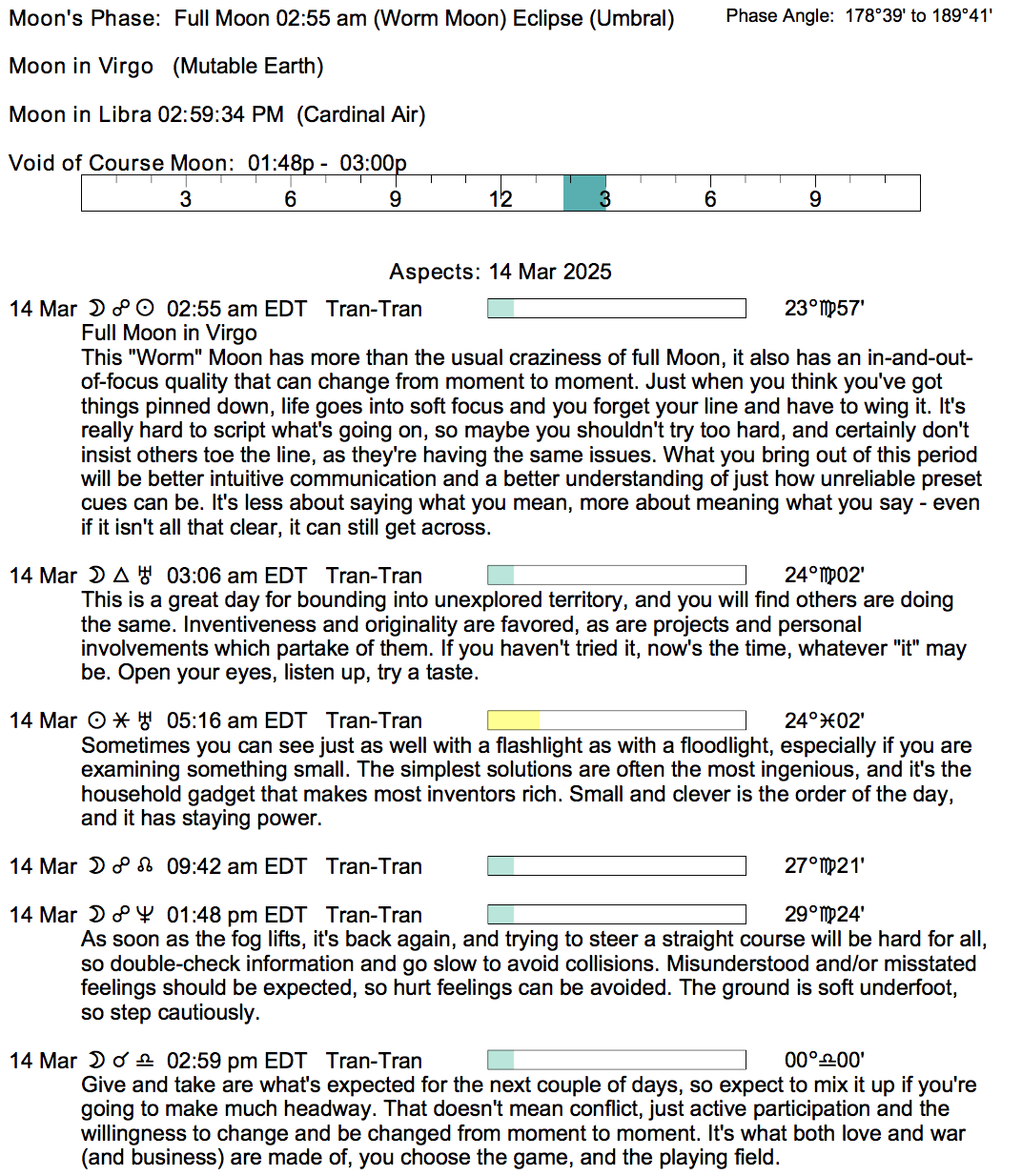 Moon's Phase: Full Moon 02:55 am (Worm Moon) Eclipse (Umbral)

Phase Angle: 178°39' to 189°41'

Moon in Virgo (Mutable Earth)

Moon in Libra 02:59:34 PM (Cardinal Air)

Void of Course Moon: 01:48p - 03:00p

3 6 9 12 3 6 9

Aspects: 14 Mar 2025

14 Mar ☽ ☍ ☉ 02:55 am EDT Tran-Tran 23°♍57'

Full Moon in Virgo

This "Worm" Moon has more than the usual craziness of full Moon, it also has an in-and-out-of-focus quality that can change from moment to moment. Just when you think you've got things pinned down, life goes into soft focus and you forget your line and have to wing it. It's really hard to script what's going on, so maybe you shouldn't try too hard, and certainly don't insist others toe the line, as they're having the same issues. What you bring out of this period will be better intuitive communication and a better understanding of just how unreliable preset cues can be. It's less about saying what you mean, more about meaning what you say - even if it isn't all that clear, it can still get across.

14 Mar ☽ △ ♅ 03:06 am EDT Tran-Tran 24°♍02'

This is a great day for bounding into unexplored territory, and you will find others are doing the same. Inventiveness and originality are favored, as are projects and personal involvements which partake of them. If you haven't tried it, now's the time, whatever "it" may be. Open your eyes, listen up, try a taste.

14 Mar ☉ ⚹ ♅ 05:16 am EDT Tran-Tran 24°♓02'

Sometimes you can see just as well with a flashlight as with a floodlight, especially if you are examining something small. The simplest solutions are often the most ingenious, and it's the household gadget that makes most inventors rich. Small and clever is the order of the day, and it has staying power.

14 Mar ☽ ☍ ☊ 09:42 am EDT Tran-Tran 27°♍21'

14 Mar ☽ ☍ ♆ 01:48 pm EDT Tran-Tran 29°♍24'

As soon as the fog lifts, it's back again, and trying to steer a straight course will be hard for all, so double-check information and go slow to avoid collisions. Misunderstood and/or misstated feelings should be expected, so hurt feelings can be avoided. The ground is soft underfoot, so step cautiously.

14 Mar ☽ ☌ ♎ 02:59 pm EDT Tran-Tran 00°♎00'

Give and take are what's expected for the next couple of days, so expect to mix it up if you're going to make much headway. That doesn't mean conflict, just active participation and the willingness to change and be changed from moment to moment. It's what both love and war (and business) are made of, you choose the game, and the playing field.