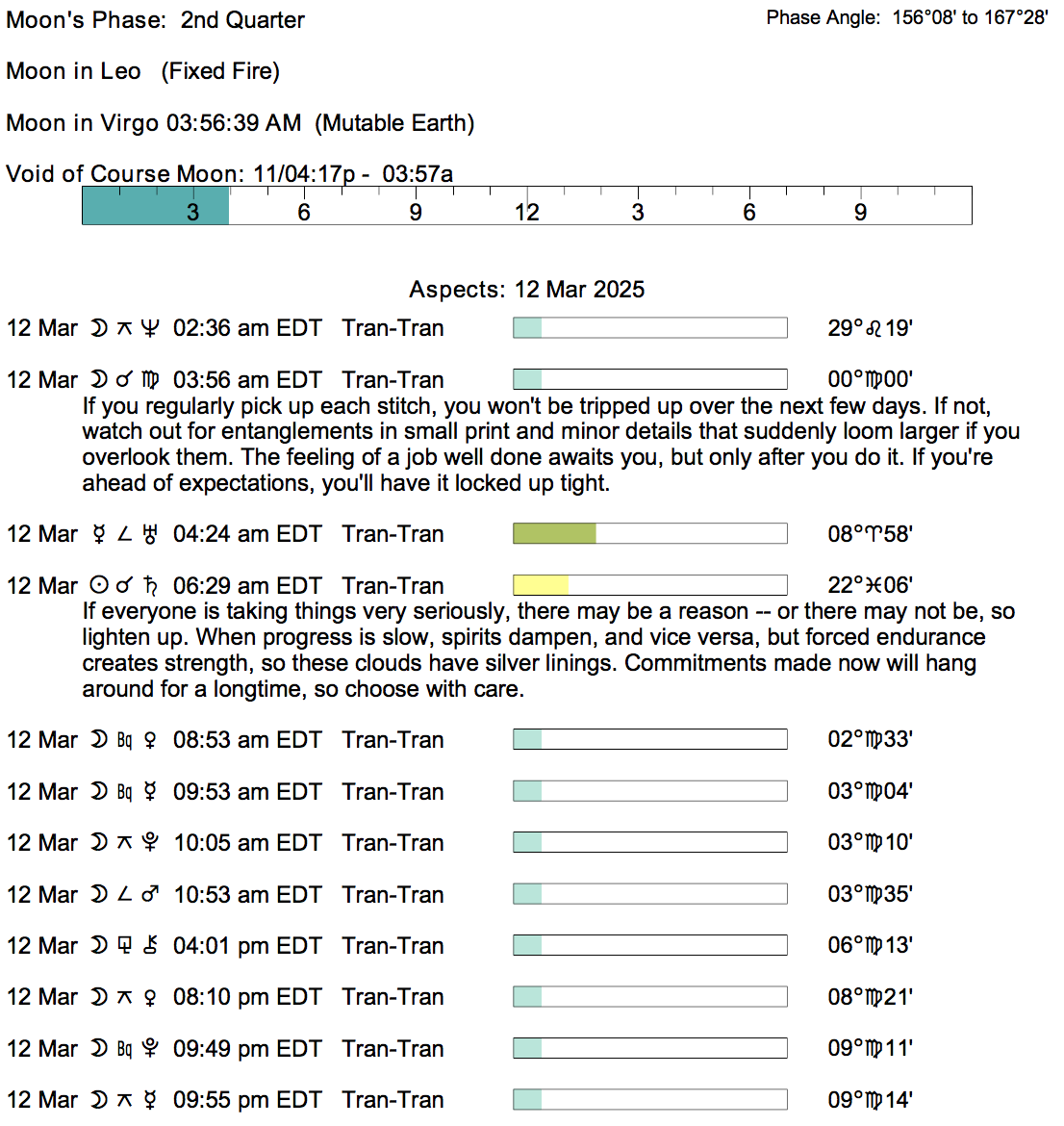 Moon's Phase: 2nd Quarter

Phase Angle: 156°08' to 167°28'

Moon in Leo (Fixed Fire)

Moon in Virgo 03:56:39 AM (Mutable Earth)

Void of Course Moon: 11/04:17p - 03:57a

3 6 9 12 3 6 9

Aspects: 12 Mar 2025

12 Mar ☽ ⚻ ♆ 02:36 am EDT Tran-Tran 29°♌19'

12 Mar ☽ ☌ ♍ 03:56 am EDT Tran-Tran 00°♍00'

If you regularly pick up each stitch, you won't be tripped up over the next few days. If not, watch out for entanglements in small print and minor details that suddenly loom larger if you overlook them. The feeling of a job well done awaits you, but only after you do it. If you're ahead of expectations, you'll have it locked up tight.

12 Mar ☿ ∠ ♅ 04:24 am EDT Tran-Tran 08°♈58'

12 Mar ☉ ☌ ♄ 06:29 am EDT Tran-Tran 22°♓06'

If everyone is taking things very seriously, there may be a reason -- or there may not be, so lighten up. When progress is slow, spirits dampen, and vice versa, but forced endurance creates strength, so these clouds have silver linings. Commitments made now will hang around for a longtime, so choose with care.

12 Mar ☽ Bq ♀ 08:53 am EDT Tran-Tran 02°♍33'

12 Mar ☽ Bq ☿ 09:53 am EDT Tran-Tran 03°♍04'

12 Mar ☽ ⚻ ♇ 10:05 am EDT Tran-Tran 03°♍10'

12 Mar ☽ ∠ ♂ 10:53 am EDT Tran-Tran 03°♍35'

12 Mar ☽ ⚼ ⚷ 04:01 pm EDT Tran-Tran 06°♍13'

12 Mar ☽ ⚻ ♀ 08:10 pm EDT Tran-Tran 08°♍21'

12 Mar ☽ Bq ♇ 09:49 pm EDT Tran-Tran 09°♍11'

12 Mar ☽ ⚻ ☿ 09:55 pm EDT Tran-Tran 09°♍14'