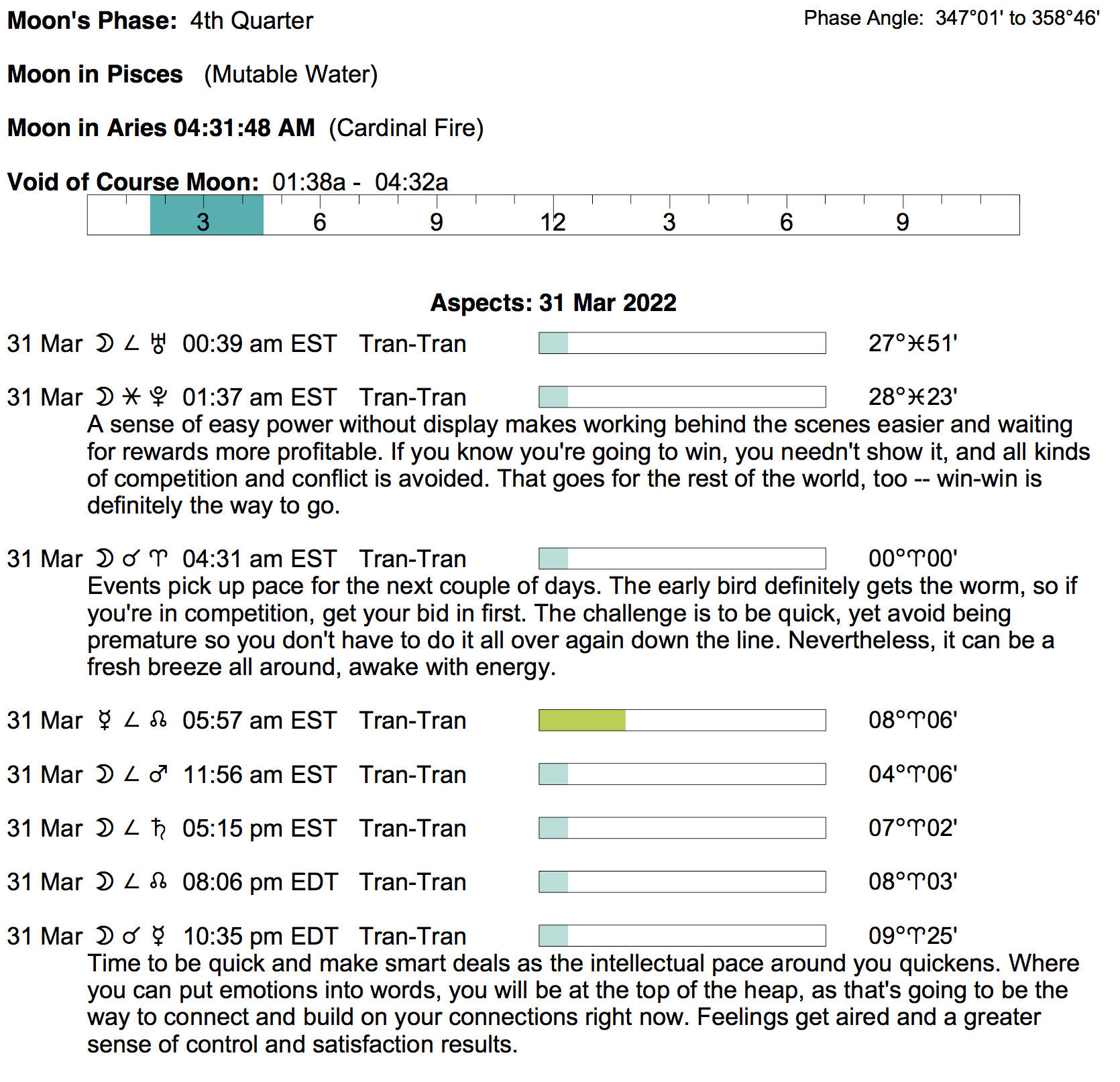 Moon's Phase: 4th Quarter

Phase Angle: 347°01' to 358°46'

Moon in Pisces (Mutable Water)

Moon in Aries 04:31:48 AM (Cardinal Fire)

Void of Course Moon: 01:38a - 04:32a

3 6 9 12 3 6 9

Aspects: 31 Mar 2022

31 Mar ☽ ∠ ♅ 00:39 am EST Tran-Tran 27°♓51'

31 Mar ☽ ⚹ ♇ 01:37 am EST Tran-Tran 28°♓23'
A sense of easy power without display makes working behind the scenes easier and waiting for rewards more profitable. If you know you're going to win, you needn't show it, and all kinds of competition and conflict is avoided. That goes for the rest of the world, too -- win-win is definitely the way to go.

31 Mar ☽ ☌ ♈ 04:31 am EST Tran-Tran 00°♈00'
Events pick up pace for the next couple of days. The early bird definitely gets the worm, so if you're in competition, get your bid in first. The challenge is to be quick, yet avoid being premature so you don't have to do it all over again down the line. Nevertheless, it can be a fresh breeze all around, awake with energy.

31 Mar ☿ ∠ ☊ 05:57 am EST Tran-Tran 08°♈06'

31 Mar ☽ ∠ ♂ 11:56 am EST Tran-Tran 04°♈06'

31 Mar ☽ ∠ ♄ 05:15 pm EST Tran-Tran 07°♈02'

31 Mar ☽ ∠ ☊ 08:06 pm EDT Tran-Tran 08°♈03'

31 Mar ☽ ☌ ☿ 10:35 pm EDT Tran-Tran 09°♈25'
Time to be quick and make smart deals as the intellectual pace around you quickens. Where you can put emotions into words, you will be at the top of the heap, as that's going to be the way to connect and build on your connections right now. Feelings get aired and a greater sense of control and satisfaction results.