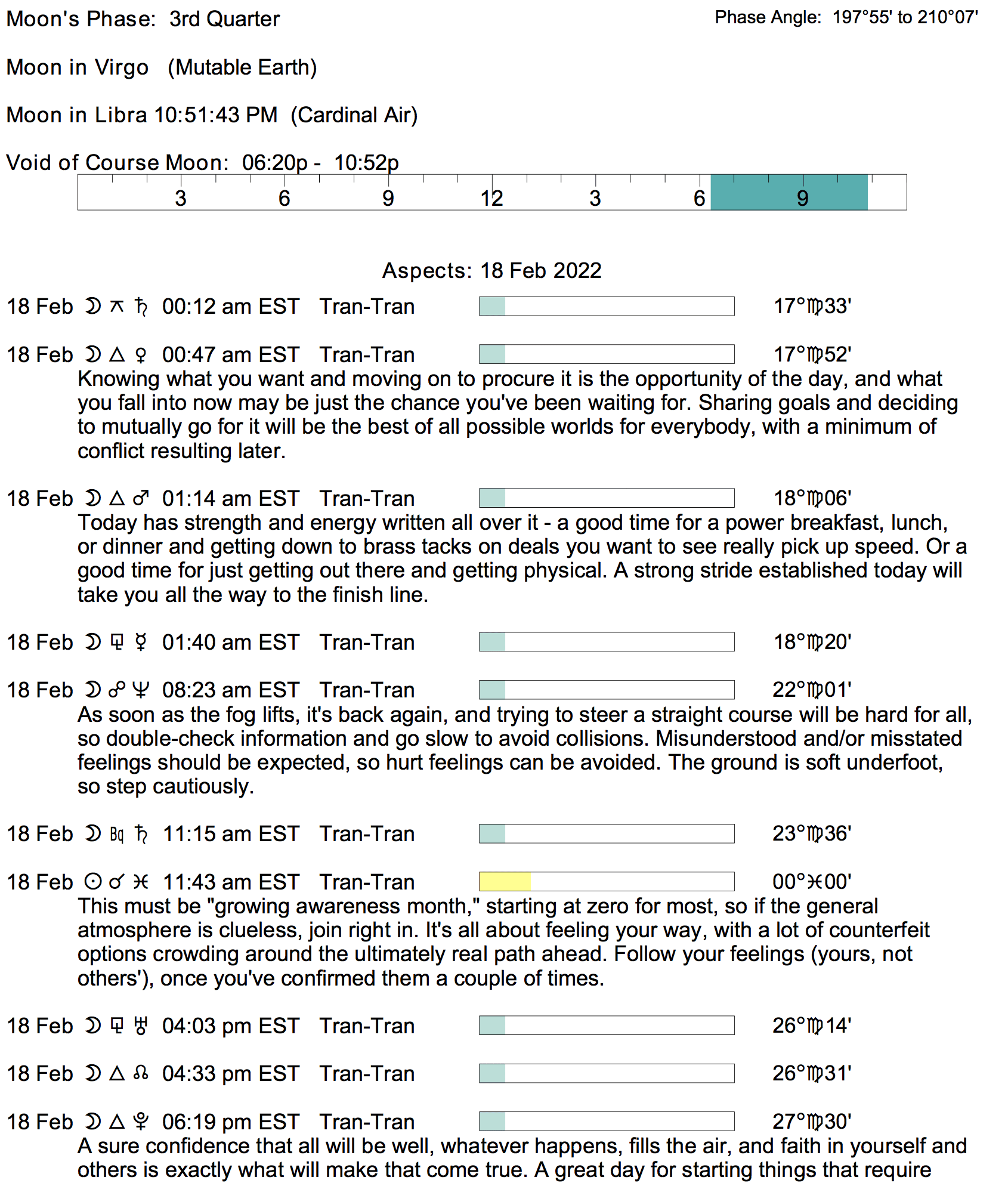 Moon's Phase: 3rd Quarter

Phase Angle: 197°55' to 210°07'

Moon in Virgo (Mutable Earth)

Moon in Libra 10:51:43 PM (Cardinal Air)

Void of Course Moon: 06:20p - 10:52p

3 6 9 12 3 6 9

Aspects: 18 Feb 2022

18 Feb ☽ ⚻ ♄ 00:12 am EST Tran-Tran 17°♍33'

18 Feb ☽ △ ♀ 00:47 am EST Tran-Tran 17°♍52'
Knowing what you want and moving on to procure it is the opportunity of the day, and what you fall into now may be just the chance you've been waiting for. Sharing goals and deciding to mutually go for it will be the best of all possible worlds for everybody, with a minimum of conflict resulting later.

18 Feb ☽ △ ♂ 01:14 am EST Tran-Tran 18°♍06'
Today has strength and energy written all over it - a good time for a power breakfast, lunch, or dinner and getting down to brass tacks on deals you want to see really pick up speed. Or a good time for just getting out there and getting physical. A strong stride established today will take you all the way to the finish line.

18 Feb ☽ ⚼ ☿ 01:40 am EST Tran-Tran 18°♍20'

18 Feb ☽ ☍ ♆ 08:23 am EST Tran-Tran 22°♍01'
As soon as the fog lifts, it's back again, and trying to steer a straight course will be hard for all, so double-check information and go slow to avoid collisions. Misunderstood and/or misstated feelings should be expected, so hurt feelings can be avoided. The ground is soft underfoot, so step cautiously.

18 Feb ☽ Bq ♄ 11:15 am EST Tran-Tran 23°♍36'

18 Feb ☉ ☌ ♓ 11:43 am EST Tran-Tran 00°♓00'
This must be "growing awareness month," starting at zero for most, so if the general atmosphere is clueless, join right in. It's all about feeling your way, with a lot of counterfeit options crowding around the ultimately real path ahead. Follow your feelings (yours, not others'), once you've confirmed them a couple of times.

18 Feb ☽ ⚼ ♅ 04:03 pm EST Tran-Tran 26°♍14'

18 Feb ☽ △ ☊ 04:33 pm EST Tran-Tran 26°♍31'

18 Feb ☽ △ ♇ 06:19 pm EST Tran-Tran 27°♍30'
A sure confidence that all will be well, whatever happens, fills the air, and faith in yourself and others is exactly what will make that come true. A great day for starting things that require