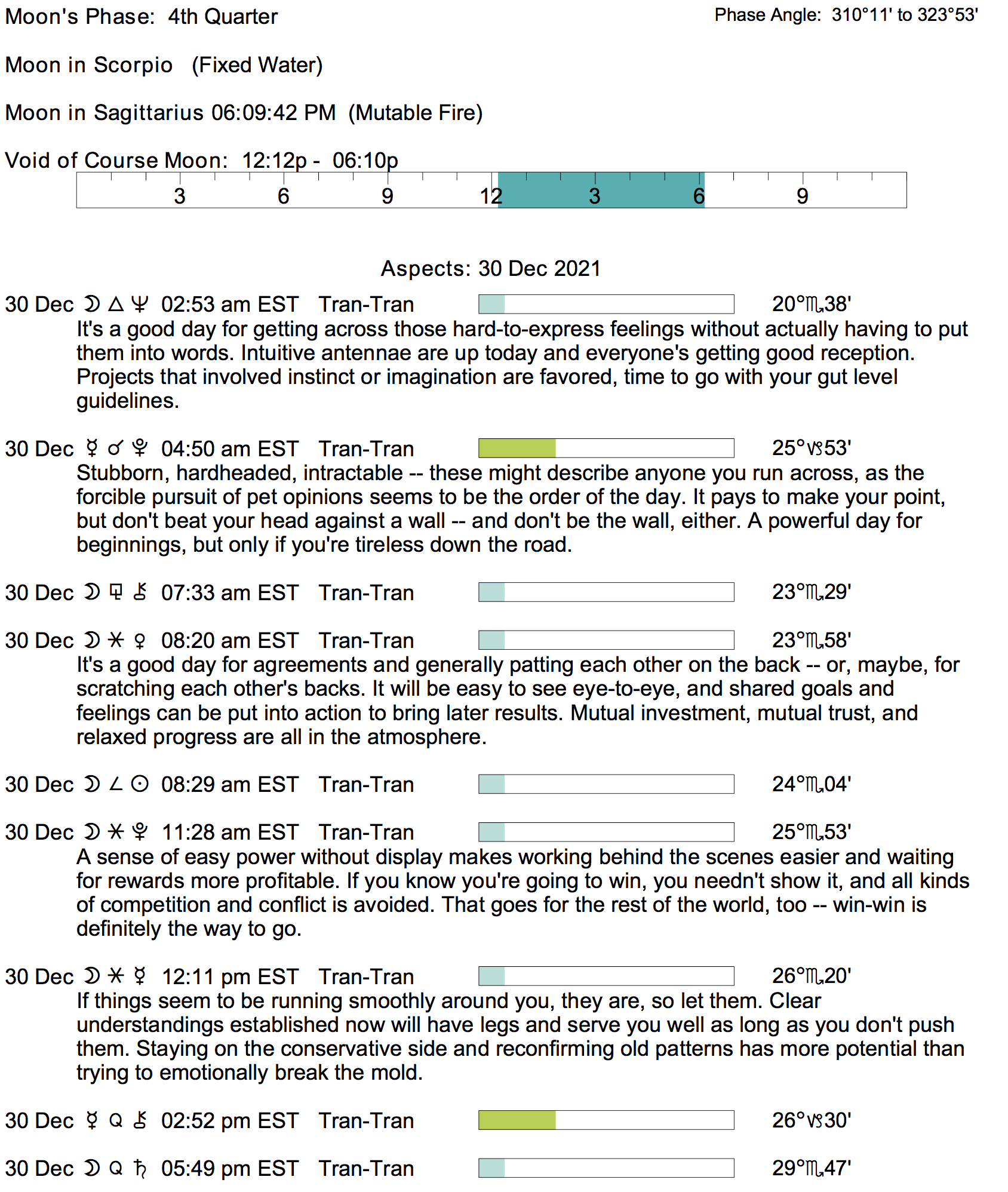 Moon's Phase: 4th Quarter

Phase Angle: 310°11' to 323°53'

Moon in Scorpio (Fixed Water)

Moon in Sagittarius 06:09:42 PM (Mutable Fire)

Void of Course Moon: 12:12p - 06:10p

3 6 9 12 3 6 9

Aspects: 30 Dec 2021

30 Dec ☽ △ ♆ 02:53 am EST Tran-Tran 20°♏38'
It's a good day for getting across those hard-to-express feelings without actually having to put them into words. Intuitive antennae are up today and everyone's getting good reception. Projects that involved instinct or imagination are favored, time to go with your gut level guidelines.

30 Dec ☿ ☌ ♇ 04:50 am EST Tran-Tran 25°♑53'
Stubborn, hardheaded, intractable -- these might describe anyone you run across, as the forcible pursuit of pet opinions seems to be the order of the day. It pays to make your point, but don't beat your head against a wall -- and don't be the wall, either. A powerful day for beginnings, but only if you're tireless down the road.

30 Dec ☽ ⚼ ⚷ 07:33 am EST Tran-Tran 23°♏29'

30 Dec ☽ ⚹ ♀ 08:20 am EST Tran-Tran 23°♏58'
It's a good day for agreements and generally patting each other on the back -- or, maybe, for scratching each other's backs. It will be easy to see eye-to-eye, and shared goals and feelings can be put into action to bring later results. Mutual investment, mutual trust, and relaxed progress are all in the atmosphere.

30 Dec ☽ ∠ ☉ 08:29 am EST Tran-Tran 24°♏04'

30 Dec ☽ ⚹ ♇ 11:28 am EST Tran-Tran 25°♏53'
A sense of easy power without display makes working behind the scenes easier and waiting for rewards more profitable. If you know you're going to win, you needn't show it, and all kinds of competition and conflict is avoided. That goes for the rest of the world, too -- win-win is definitely the way to go.

30 Dec ☽ ⚹ ☿ 12:11 pm EST Tran-Tran 26°♏20'
If things seem to be running smoothly around you, they are, so let them. Clear understandings established now will have legs and serve you well as long as you don't push them. Staying on the conservative side and reconfirming old patterns has more potential than trying to emotionally break the mold.

30 Dec ☿ Q ⚷ 02:52 pm EST Tran-Tran 26°♑30'

30 Dec ☽ Q ♄ 05:49 pm EST Tran-Tran 29°♏47'