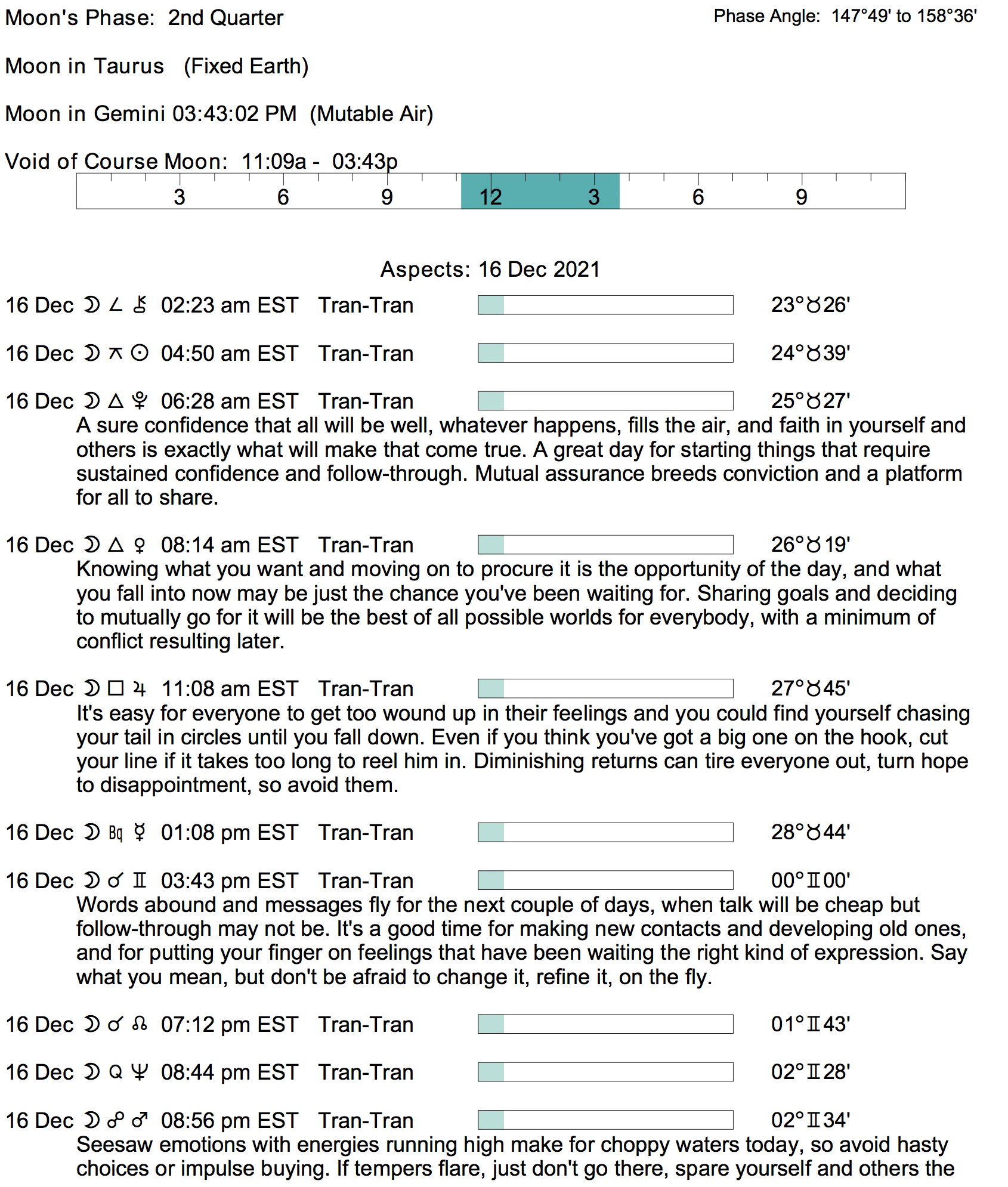 Moon's Phase: 2nd Quarter

Phase Angle: 147°49' to 158°36'

Moon in Taurus (Fixed Earth)

Moon in Gemini 03:43:02 PM (Mutable Air)

Void of Course Moon: 11:09a - 03:43p

3 6 9 12 3 6 9

Aspects: 16 Dec 2021

16 Dec ☽ ∠ ⚷ 02:23 am EST Tran-Tran 23°♉26'

16 Dec ☽ ⚻ ☉ 04:50 am EST Tran-Tran 24°♉39'

16 Dec ☽ △ ♇ 06:28 am EST Tran-Tran 25°♉27'
A sure confidence that all will be well, whatever happens, fills the air, and faith in yourself and others is exactly what will make that come true. A great day for starting things that require sustained confidence and follow-through. Mutual assurance breeds conviction and a platform for all to share.

16 Dec ☽ △ ♀ 08:14 am EST Tran-Tran 26°♉19'
Knowing what you want and moving on to procure it is the opportunity of the day, and what you fall into now may be just the chance you've been waiting for. Sharing goals and deciding to mutually go for it will be the best of all possible worlds for everybody, with a minimum of conflict resulting later.

16 Dec ☽ □ ♃ 11:08 am EST Tran-Tran 27°♉45'
It's easy for everyone to get too wound up in their feelings and you could find yourself chasing your tail in circles until you fall down. Even if you think you've got a big one on the hook, cut your line if it takes too long to reel him in. Diminishing returns can tire everyone out, turn hope to disappointment, so avoid them.

16 Dec ☽ Bq ☿ 01:08 pm EST Tran-Tran 28°♉44'

16 Dec ☽ ☌ ♊ 03:43 pm EST Tran-Tran 00°♊00'
Words abound and messages fly for the next couple of days, when talk will be cheap but follow-through may not be. It's a good time for making new contacts and developing old ones, and for putting your finger on feelings that have been waiting the right kind of expression. Say what you mean, but don't be afraid to change it, refine it, on the fly.

16 Dec ☽ ☌ ☊ 07:12 pm EST Tran-Tran 01°♊43'

16 Dec ☽ Q ♆ 08:44 pm EST Tran-Tran 02°♊28'

16 Dec ☽ ☍ ♂ 08:56 pm EST Tran-Tran 02°♊34'
Seesaw emotions with energies running high make for choppy waters today, so avoid hasty choices or impulse buying. If tempers flare, just don't go there, spare yourself and others the