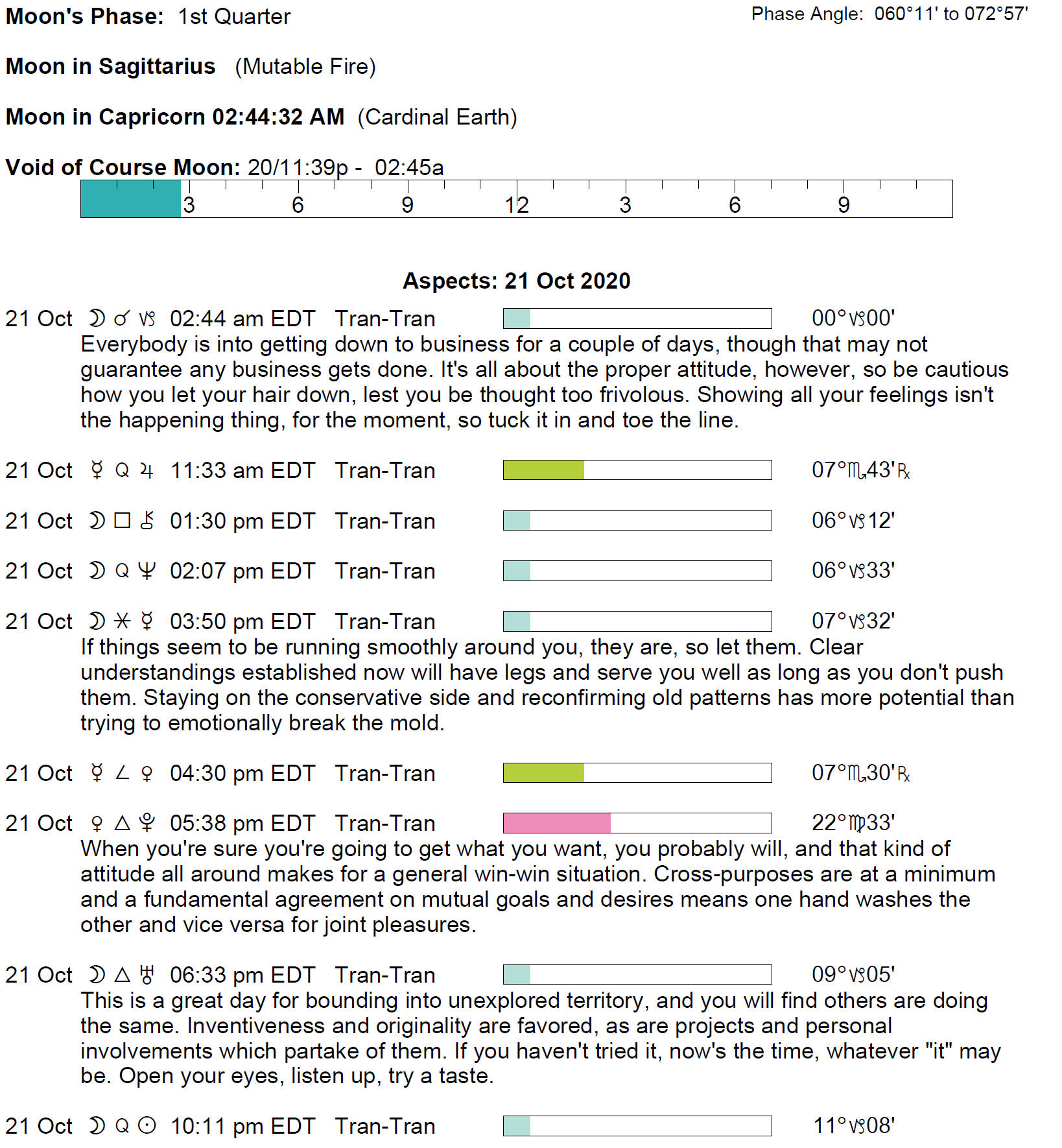 Moon's Phase: 1st Quarter

Phase Angle: 060°11' to 072°57'

Moon in Sagittarius (Mutable Fire)

Moon in Capricorn 02:44:32 AM (Cardinal Earth)

Void of Course Moon: 20/11:39p - 02:45a

3 6 9 12 3 6 9

Aspects: 21 Oct 2020

21 Oct ☽ ☌ ♑ 02:44 am EDT Tran-Tran 00°♑00'
Everybody is into getting down to business for a couple of days, though that may not guarantee any business gets done. It's all about the proper attitude, however, so be cautious how you let your hair down, lest you be thought too frivolous. Showing all your feelings isn't the happening thing, for the moment, so tuck it in and toe the line.

21 Oct ☿ Q ♃ 11:33 am EDT Tran-Tran 07°♏43'℞

21 Oct ☽ □ ⚷ 01:30 pm EDT Tran-Tran 06°♑12'

21 Oct ☽ Q ♆ 02:07 pm EDT Tran-Tran 06°♑33'

21 Oct ☽ ⚹ ☿ 03:50 pm EDT Tran-Tran 07°♑32'
If things seem to be running smoothly around you, they are, so let them. Clear understandings established now will have legs and serve you well as long as you don't push them. Staying on the conservative side and reconfirming old patterns has more potential than trying to emotionally break the mold.

21 Oct ☿ ∠ ♀ 04:30 pm EDT Tran-Tran 07°♏30'℞

21 Oct ♀ △ ♇ 05:38 pm EDT Tran-Tran 22°♍33'
When you're sure you're going to get what you want, you probably will, and that kind of attitude all around makes for a general win-win situation. Cross-purposes are at a minimum and a fundamental agreement on mutual goals and desires means one hand washes the other and vice versa for joint pleasures.

21 Oct ☽ △ ♅ 06:33 pm EDT Tran-Tran 09°♑05'
This is a great day for bounding into unexplored territory, and you will find others are doing the same. Inventiveness and originality are favored, as are projects and personal involvements which partake of them. If you haven't tried it, now's the time, whatever "it" may be. Open your eyes, listen up, try a taste.

21 Oct ☽ Q ☉ 10:11 pm EDT Tran-Tran 11°♑08'