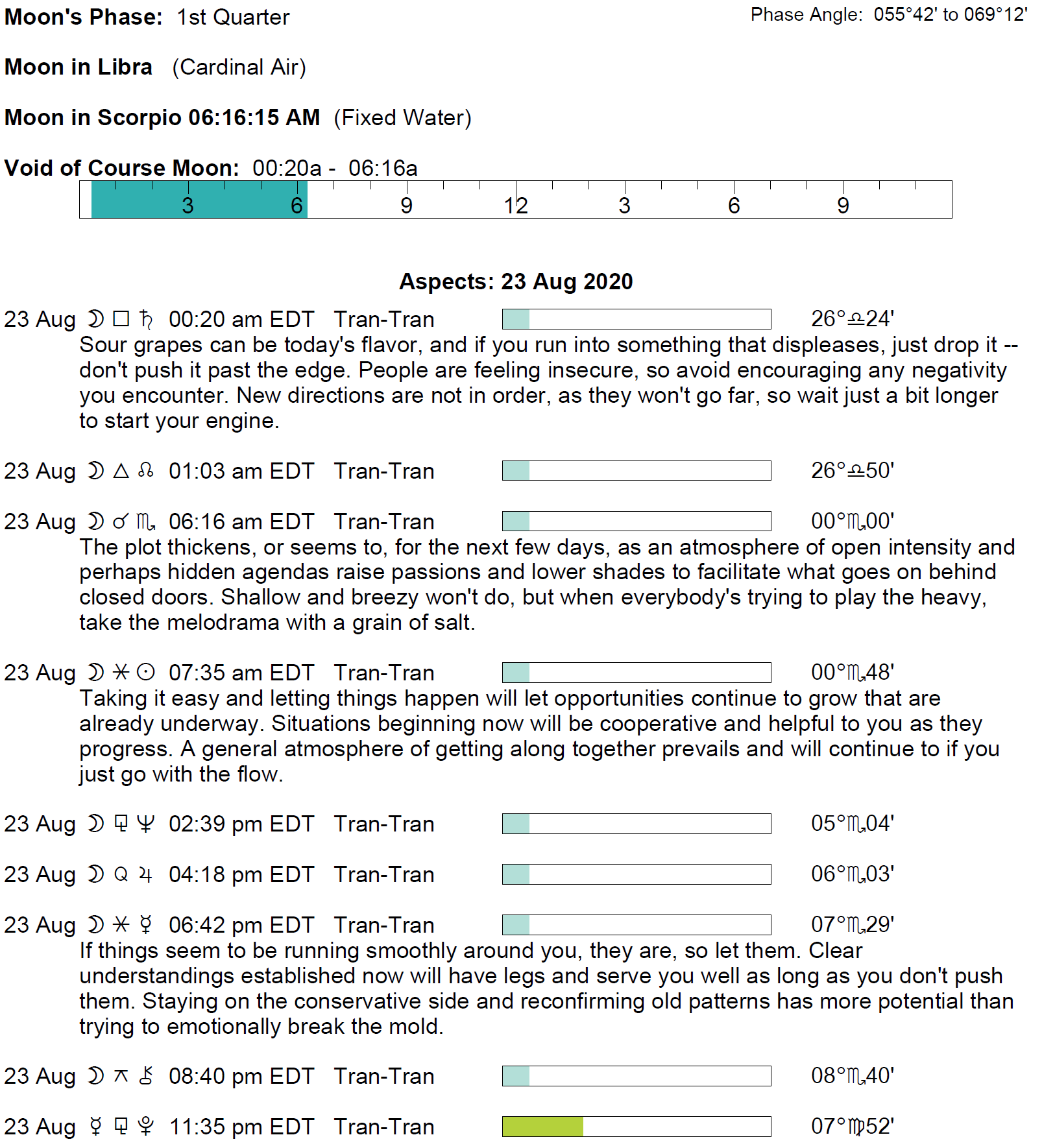 Moon's Phase: 1st Quarter

Phase Angle: 055°42' to 069°12'

Moon in Libra (Cardinal Air)

Moon in Scorpio 06:16:15 AM (Fixed Water)

Void of Course Moon: 00:20a - 06:16a

3 6 9 12 3 6 9

Aspects: 23 Aug 2020

23 Aug ☽ □ ♄ 00:20 am EDT Tran-Tran 26°♎24'
Sour grapes can be today's flavor, and if you run into something that displeases, just drop it -- don't push it past the edge. People are feeling insecure, so avoid encouraging any negativity you encounter. New directions are not in order, as they won't go far, so wait just a bit longer to start your engine.

23 Aug ☽ △ ☊ 01:03 am EDT Tran-Tran 26°♎50'

23 Aug ☽ ☌ ♏ 06:16 am EDT Tran-Tran 00°♏00'
The plot thickens, or seems to, for the next few days, as an atmosphere of open intensity and perhaps hidden agendas raise passions and lower shades to facilitate what goes on behind closed doors. Shallow and breezy won't do, but when everybody's trying to play the heavy, take the melodrama with a grain of salt.

23 Aug ☽ ⚹ ☉ 07:35 am EDT Tran-Tran 00°♏48'
Taking it easy and letting things happen will let opportunities continue to grow that are already underway. Situations beginning now will be cooperative and helpful to you as they progress. A general atmosphere of getting along together prevails and will continue to if you just go with the flow.

23 Aug ☽ ⚼ ♆ 02:39 pm EDT Tran-Tran 05°♏04'

23 Aug ☽ Q ♃ 04:18 pm EDT Tran-Tran 06°♏03'

23 Aug ☽ ⚹ ☿ 06:42 pm EDT Tran-Tran 07°♏29'
If things seem to be running smoothly around you, they are, so let them. Clear understandings established now will have legs and serve you well as long as you don't push them. Staying on the conservative side and reconfirming old patterns has more potential than trying to emotionally break the mold.

23 Aug ☽ ⚻ ⚷ 08:40 pm EDT Tran-Tran 08°♏40'

23 Aug ☿ ⚼ ♇ 11:35 pm EDT Tran-Tran 07°♍52'