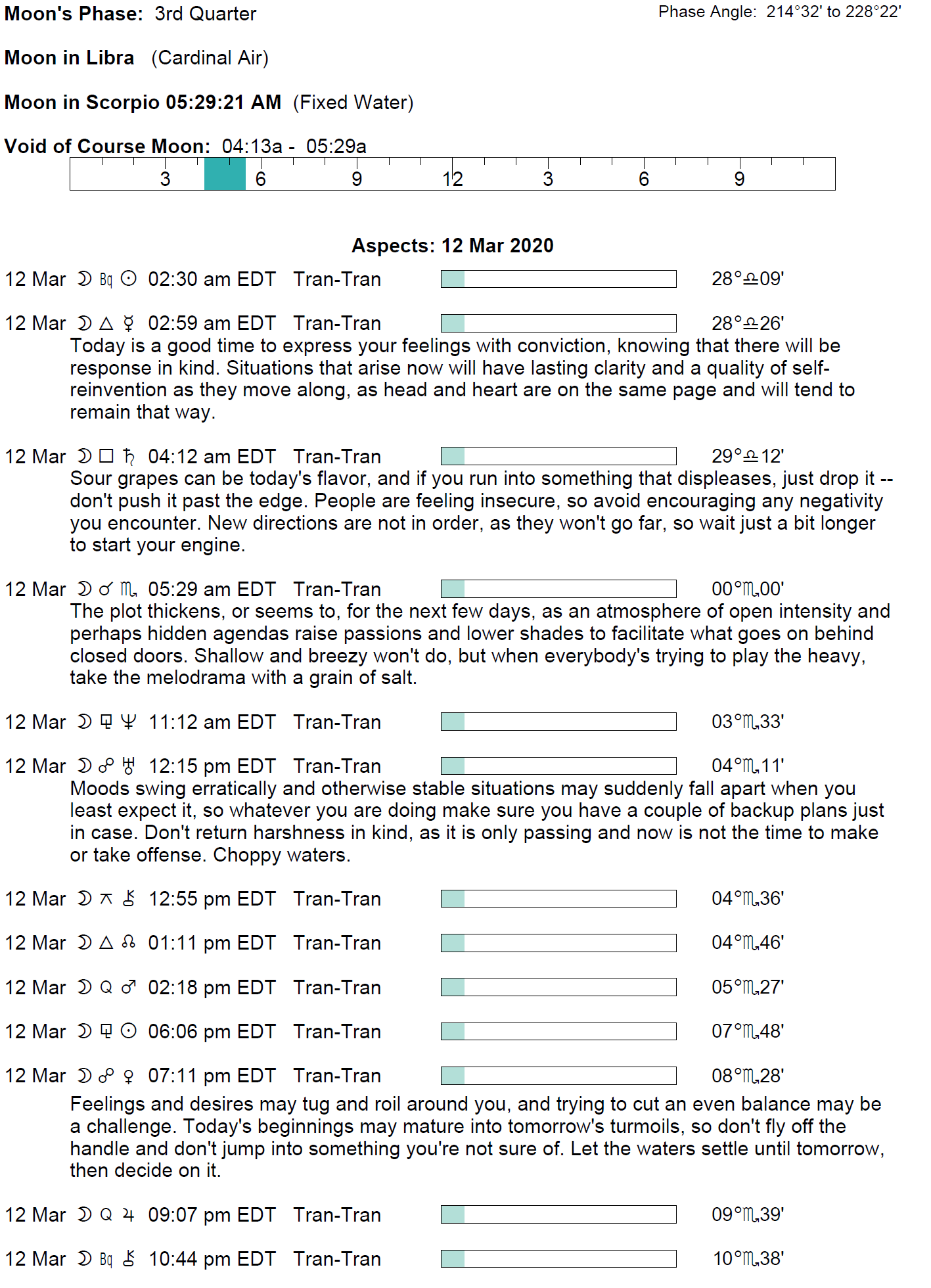 Moon's Phase: 3rd Quarter

Phase Angle: 214°32' to 228°22'

Moon in Libra (Cardinal Air)

Moon in Scorpio 05:29:21 AM (Fixed Water)

Void of Course Moon: 04:13a - 05:29a

3 6 9 12 3 6 9

Aspects: 12 Mar 2020

12 Mar ☽ Bq ☉ 02:30 am EDT Tran-Tran 28°♎09'

12 Mar ☽ △ ☿ 02:59 am EDT Tran-Tran 28°♎26'
Today is a good time to express your feelings with conviction, knowing that there will be response in kind. Situations that arise now will have lasting clarity and a quality of self-reinvention as they move along, as head and heart are on the same page and will tend to remain that way.

12 Mar ☽ □ ♄ 04:12 am EDT Tran-Tran 29°♎12'
Sour grapes can be today's flavor, and if you run into something that displeases, just drop it -- don't push it past the edge. People are feeling insecure, so avoid encouraging any negativity you encounter. New directions are not in order, as they won't go far, so wait just a bit longer to start your engine.

12 Mar ☽ ☌ ♏ 05:29 am EDT Tran-Tran 00°♏00'
The plot thickens, or seems to, for the next few days, as an atmosphere of open intensity and perhaps hidden agendas raise passions and lower shades to facilitate what goes on behind closed doors. Shallow and breezy won't do, but when everybody's trying to play the heavy, take the melodrama with a grain of salt.

12 Mar ☽ ⚼ ♆ 11:12 am EDT Tran-Tran 03°♏33'

12 Mar ☽ ☍ ♅ 12:15 pm EDT Tran-Tran 04°♏11'
Moods swing erratically and otherwise stable situations may suddenly fall apart when you least expect it, so whatever you are doing make sure you have a couple of backup plans just in case. Don't return harshness in kind, as it is only passing and now is not the time to make or take offense. Choppy waters.

12 Mar ☽ ⚻ ⚷ 12:55 pm EDT Tran-Tran 04°♏36'

12 Mar ☽ △ ☊ 01:11 pm EDT Tran-Tran 04°♏46'

12 Mar ☽ Q ♂ 02:18 pm EDT Tran-Tran 05°♏27'

12 Mar ☽ ⚼ ☉ 06:06 pm EDT Tran-Tran 07°♏48'

12 Mar ☽ ☍ ♀ 07:11 pm EDT Tran-Tran 08°♏28'
Feelings and desires may tug and roil around you, and trying to cut an even balance may be a challenge. Today's beginnings may mature into tomorrow's turmoils, so don't fly off the handle and don't jump into something you're not sure of. Let the waters settle until tomorrow, then decide on it.

12 Mar ☽ Q ♃ 09:07 pm EDT Tran-Tran 09°♏39'

12 Mar ☽ Bq ⚷ 10:44 pm EDT Tran-Tran 10°♏38'