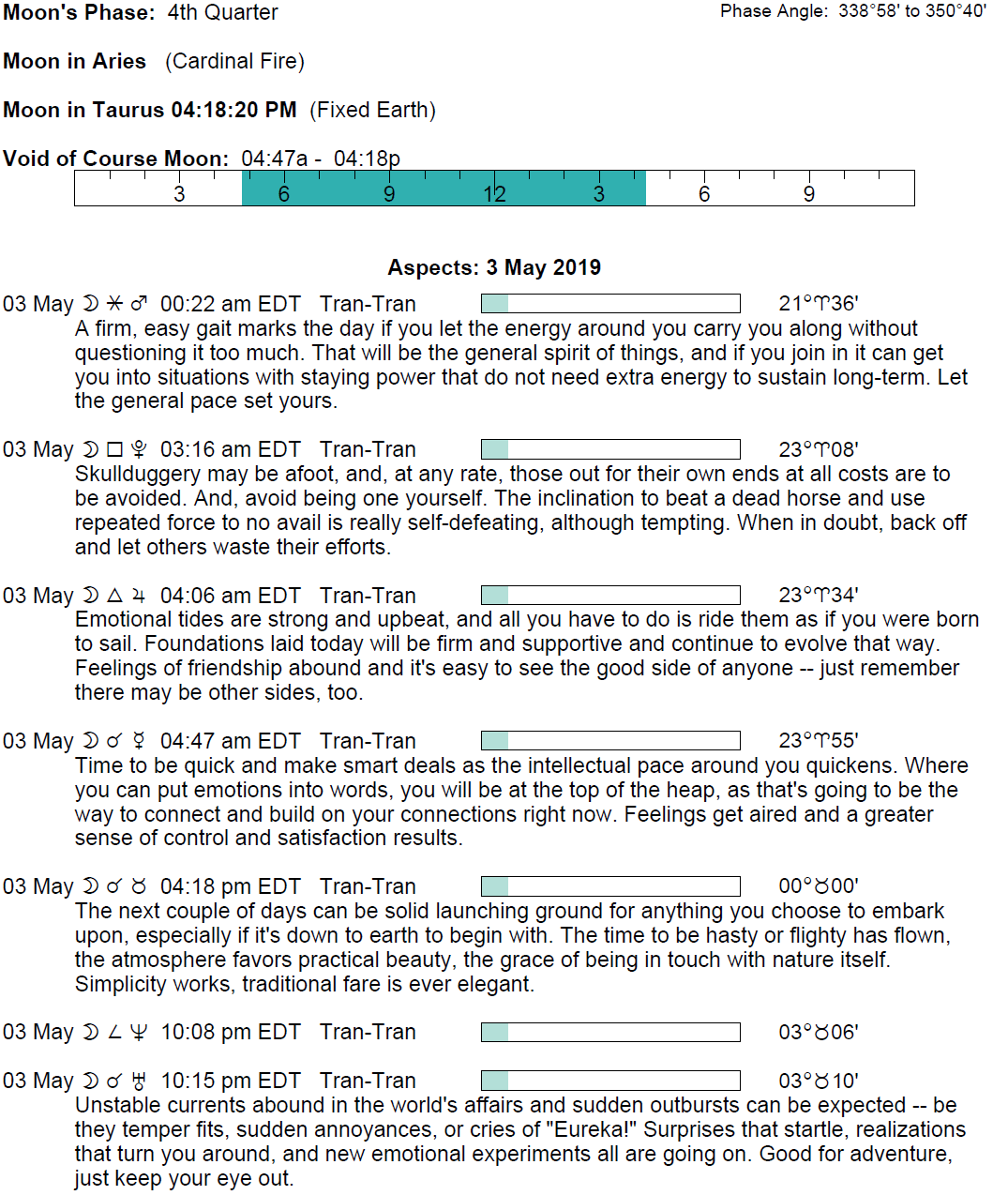 Moon's Phase: 4th Quarter

Phase Angle: 338°58' to 350°40'

Moon in Aries (Cardinal Fire)

Moon in Taurus 04:18:20 PM (Fixed Earth)

Void of Course Moon: 04:47a - 04:18p

3 6 9 12 3 6 9

Aspects: 3 May 2019

03 May ☽ ⚹ ♂ 00:22 am EDT Tran-Tran 21°♈36'
A firm, easy gait marks the day if you let the energy around you carry you along without questioning it too much. That will be the general spirit of things, and if you join in it can get you into situations with staying power that do not need extra energy to sustain long-term. Let the general pace set yours.

03 May ☽ □ ♇ 03:16 am EDT Tran-Tran 23°♈08'
Skullduggery may be afoot, and, at any rate, those out for their own ends at all costs are to be avoided. And, avoid being one yourself. The inclination to beat a dead horse and use repeated force to no avail is really self-defeating, although tempting. When in doubt, back off and let others waste their efforts.

03 May ☽ △ ♃ 04:06 am EDT Tran-Tran 23°♈34'
Emotional tides are strong and upbeat, and all you have to do is ride them as if you were born to sail. Foundations laid today will be firm and supportive and continue to evolve that way. Feelings of friendship abound and it's easy to see the good side of anyone -- just remember there may be other sides, too.

03 May ☽ ☌ ☿ 04:47 am EDT Tran-Tran 23°♈55'
Time to be quick and make smart deals as the intellectual pace around you quickens. Where you can put emotions into words, you will be at the top of the heap, as that's going to be the way to connect and build on your connections right now. Feelings get aired and a greater sense of control and satisfaction results.

03 May ☽ ☌ ♉ 04:18 pm EDT Tran-Tran 00°♉00'
The next couple of days can be solid launching ground for anything you choose to embark upon, especially if it's down to earth to begin with. The time to be hasty or flighty has flown, the atmosphere favors practical beauty, the grace of being in touch with nature itself. Simplicity works, traditional fare is ever elegant.

03 May ☽ ∠ ♆ 10:08 pm EDT Tran-Tran 03°♉06'

03 May ☽ ☌ ♅ 10:15 pm EDT Tran-Tran 03°♉10'
Unstable currents abound in the world's affairs and sudden outbursts can be expected -- be they temper fits, sudden annoyances, or cries of "Eureka!" Surprises that startle, realizations that turn you around, and new emotional experiments all are going on. Good for adventure, just keep your eye out.