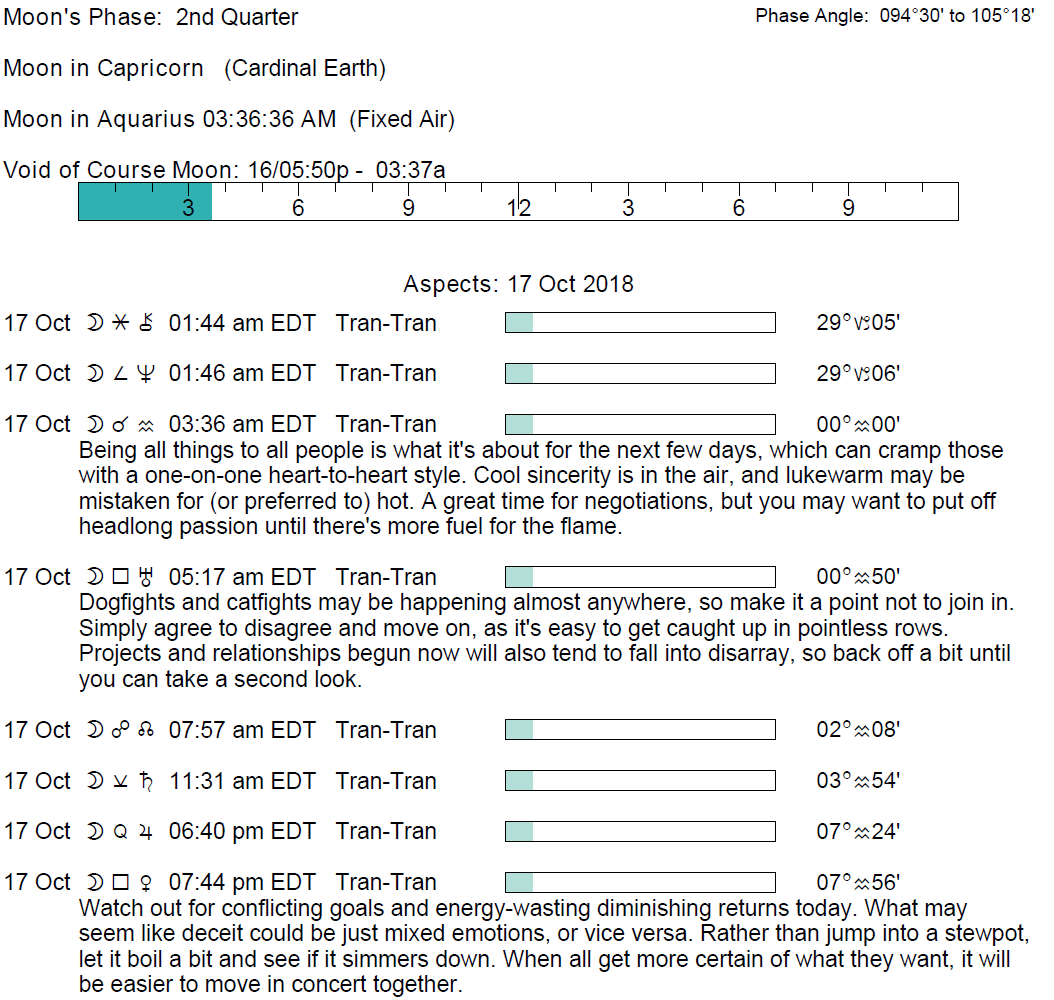 Moon's Phase: 2nd Quarter

Phase Angle: 094°30' to 105°18'

Moon in Capricorn (Cardinal Earth)

Moon in Aquarius 03:36:36 AM (Fixed Air)

Void of Course Moon: 16/05:50p - 03:37a

3 6 9 12 3 6 9

Aspects: 17 Oct 2018

17 Oct ☽ ⚹ ⚷ 01:44 am EDT Tran-Tran 29°♑05'

17 Oct ☽ ∠ ♆ 01:46 am EDT Tran-Tran 29°♑06'

17 Oct ☽ ☌ ♒ 03:36 am EDT Tran-Tran 00°♒00'

Being all things to all people is what it's about for the next few days, which can cramp those with a one-on-one heart-to-heart style. Cool sincerity is in the air, and lukewarm may be mistaken for (or preferred to) hot. A great time for negotiations, but you may want to put off headlong passion until there's more fuel for the flame.

17 Oct ☽ □ ♅ 05:17 am EDT Tran-Tran 00°♒50'

Dogfights and catfights may be happening almost anywhere, so make it a point not to join in. Simply agree to disagree and move on, as it's easy to get caught up in pointless rows. Projects and relationships begun now will also tend to fall into disarray, so back off a bit until you can take a second look.

17 Oct ☽ ☍ ☊ 07:57 am EDT Tran-Tran 02°♒08'

17 Oct ☽ ⚺ ♄ 11:31 am EDT Tran-Tran 03°♒54'

17 Oct ☽ Q ♃ 06:40 pm EDT Tran-Tran 07°♒24'

17 Oct ☽ □ ♀ 07:44 pm EDT Tran-Tran 07°♒56'

Watch out for conflicting goals and energy-wasting diminishing returns today. What may seem like deceit could be just mixed emotions, or vice versa. Rather than jump into a stewpot, let it boil a bit and see if it simmers down. When all get more certain of what they want, it will be easier to move in concert together.