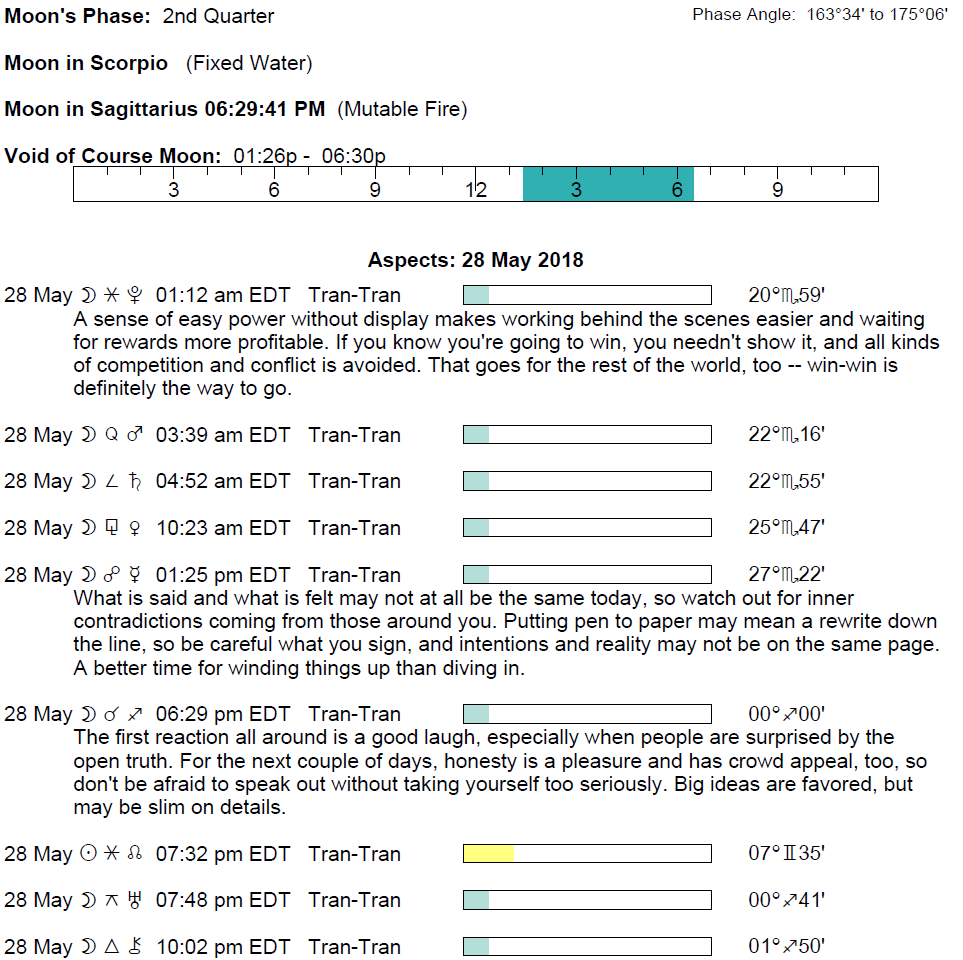 Moon's Phase: 2nd Quarter

Phase Angle: 163°34' to 175°06'

Moon in Scorpio (Fixed Water)

Moon in Sagittarius 06:29:41 PM (Mutable Fire)

Void of Course Moon: 01:26p - 06:30p

3 6 9 12 3 6 9

Aspects: 28 May 2018

28 May ☽ ⚹ ♇ 01:12 am EDT Tran-Tran 20°♏59'

A sense of easy power without display makes working behind the scenes easier and waiting for rewards more profitable. If you know you're going to win, you needn't show it, and all kinds of competition and conflict is avoided. That goes for the rest of the world, too -- win-win is definitely the way to go.

28 May ☽ Q ♂ 03:39 am EDT Tran-Tran 22°♏16'

28 May ☽ ∠ ♄ 04:52 am EDT Tran-Tran 22°♏55'

28 May ☽ ⚼ ♀ 10:23 am EDT Tran-Tran 25°♏47'

28 May ☽ ☍ ☿ 01:25 pm EDT Tran-Tran 27°♏22'

What is said and what is felt may not at all be the same today, so watch out for inner contradictions coming from those around you. Putting pen to paper may mean a rewrite down the line, so be careful what you sign, and intentions and reality may not be on the same page. A better time for winding things up than diving in.

28 May ☽ ☌ ♐ 06:29 pm EDT Tran-Tran 00°♐00'

The first reaction all around is a good laugh, especially when people are surprised by the open truth. For the next couple of days, honesty is a pleasure and has crowd appeal, too, so don't be afraid to speak out without taking yourself too seriously. Big ideas are favored, but may be slim on details.

28 May ☉ ⚹ ☊ 07:32 pm EDT Tran-Tran 07°♊35'

28 May ☽ ⚻ ♅ 07:48 pm EDT Tran-Tran 00°♐41'

28 May ☽ △ ⚷ 10:02 pm EDT Tran-Tran 01°♐50'