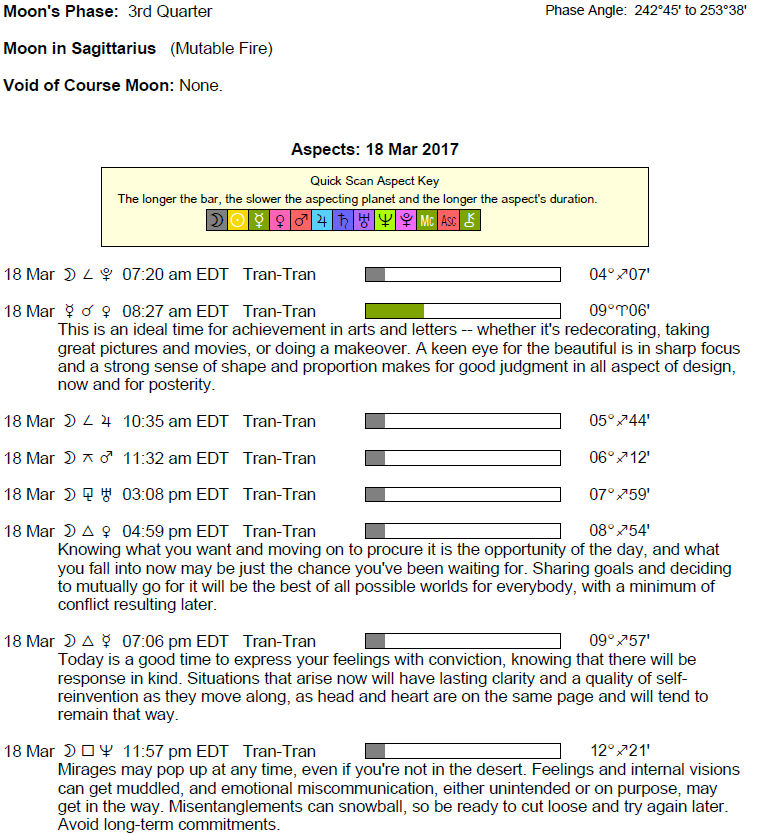 **Moon's Phase:** 3rd Quarter

Phase Angle: 242°45' to 253°38'

**Moon in Sagittarius** (Mutable Fire)

**Void of Course Moon:** None.

**Aspects: 18 Mar 2017**

Quick Scan Aspect Key
The longer the bar, the slower the aspecting planet and the longer the aspect's duration.
☽ ☉ ☿ ♀ ♂ ♃ ♄ ♅ ♆ ♇ Mc Asc ⚷

18 Mar ☽ ∠ ♇ 07:20 am EDT Tran-Tran 04°♐07'

18 Mar ☿ ☌ ♀ 08:27 am EDT Tran-Tran 09°♈06'
This is an ideal time for achievement in arts and letters -- whether it's redecorating, taking great pictures and movies, or doing a makeover. A keen eye for the beautiful is in sharp focus and a strong sense of shape and proportion makes for good judgment in all aspect of design, now and for posterity.

18 Mar ☽ ∠ ♃ 10:35 am EDT Tran-Tran 05°♐44'

18 Mar ☽ ⚻ ♂ 11:32 am EDT Tran-Tran 06°♐12'

18 Mar ☽ ⚼ ♅ 03:08 pm EDT Tran-Tran 07°♐59'

18 Mar ☽ △ ♀ 04:59 pm EDT Tran-Tran 08°♐54'
Knowing what you want and moving on to procure it is the opportunity of the day, and what you fall into now may be just the chance you've been waiting for. Sharing goals and deciding to mutually go for it will be the best of all possible worlds for everybody, with a minimum of conflict resulting later.

18 Mar ☽ △ ☿ 07:06 pm EDT Tran-Tran 09°♐57'
Today is a good time to express your feelings with conviction, knowing that there will be response in kind. Situations that arise now will have lasting clarity and a quality of self-reinvention as they move along, as head and heart are on the same page and will tend to remain that way.

18 Mar ☽ □ ♆ 11:57 pm EDT Tran-Tran 12°♐21'
Mirages may pop up at any time, even if you're not in the desert. Feelings and internal visions can get muddled, and emotional miscommunication, either unintended or on purpose, may get in the way. Misentanglements can snowball, so be ready to cut loose and try again later. Avoid long-term commitments.