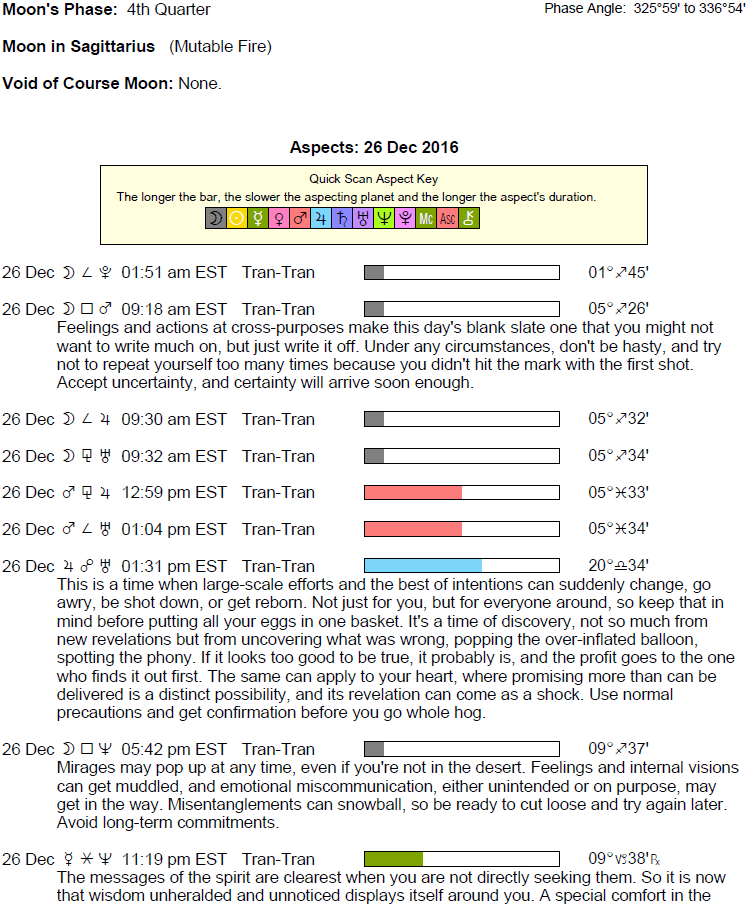 Moon's Phase: 4th Quarter

Phase Angle: 325°59' to 336°54'

Moon in Sagittarius (Mutable Fire)

Void of Course Moon: None.

Aspects: 26 Dec 2016

Quick Scan Aspect Key
The longer the bar, the slower the aspecting planet and the longer the aspect's duration.

☽ ☉ ☿ ♀ ♂ ♃ ♄ ♅ ♆ ♇ Mc Asc ⚷

26 Dec ☽ ∠ ♇ 01:51 am EST Tran-Tran 01°♐45'

26 Dec ☽ □ ♂ 09:18 am EST Tran-Tran 05°♐26'
Feelings and actions at cross-purposes make this day's blank slate one that you might not want to write much on, but just write it off. Under any circumstances, don't be hasty, and try not to repeat yourself too many times because you didn't hit the mark with the first shot. Accept uncertainty, and certainty will arrive soon enough.

26 Dec ☽ ∠ ♃ 09:30 am EST Tran-Tran 05°♐32'

26 Dec ☽ ⚼ ♅ 09:32 am EST Tran-Tran 05°♐34'

26 Dec ♂ ⚼ ♃ 12:59 pm EST Tran-Tran 05°♓33'

26 Dec ♂ ∠ ♅ 01:04 pm EST Tran-Tran 05°♓34'

26 Dec ♃ ☍ ♅ 01:31 pm EST Tran-Tran 20°♎34'
This is a time when large-scale efforts and the best of intentions can suddenly change, go awry, be shot down, or get reborn. Not just for you, but for everyone around, so keep that in mind before putting all your eggs in one basket. It's a time of discovery, not so much from new revelations but from uncovering what was wrong, popping the over-inflated balloon, spotting the phony. If it looks too good to be true, it probably is, and the profit goes to the one who finds it out first. The same can apply to your heart, where promising more than can be delivered is a distinct possibility, and its revelation can come as a shock. Use normal precautions and get confirmation before you go whole hog.

26 Dec ☽ □ ♆ 05:42 pm EST Tran-Tran 09°♐37'
Mirages may pop up at any time, even if you're not in the desert. Feelings and internal visions can get muddled, and emotional miscommunication, either unintended or on purpose, may get in the way. Misentanglements can snowball, so be ready to cut loose and try again later. Avoid long-term commitments.

26 Dec ☿ ⚹ ♆ 11:19 pm EST Tran-Tran 09°♑38'℞
The messages of the spirit are clearest when you are not directly seeking them. So it is now that wisdom unheralded and unnoticed displays itself around you. A special comfort in the