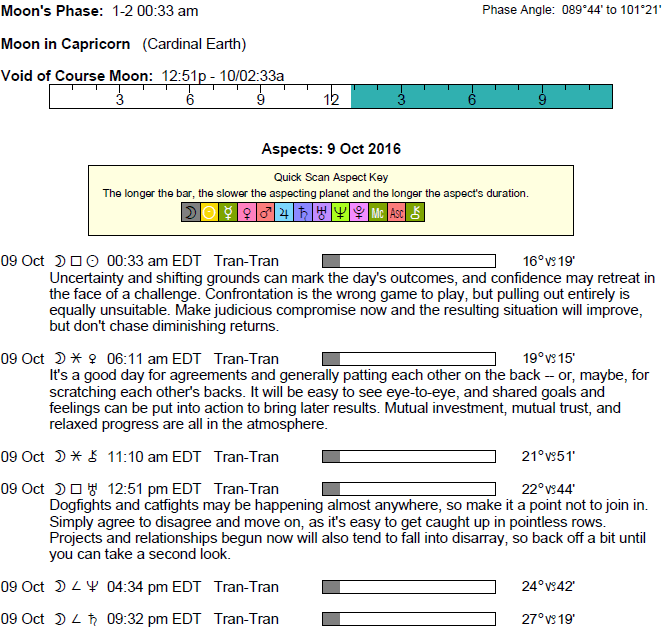 Moon's Phase: 1-2 00:33 am

Phase Angle: 089°44' to 101°21'

Moon in Capricorn (Cardinal Earth)

Void of Course Moon: 12:51p - 10/02:33a

3 6 9 12 3 6 9

Aspects: 9 Oct 2016

Quick Scan Aspect Key
The longer the bar, the slower the aspecting planet and the longer the aspect's duration.

☽ ☉ ☿ ♀ ♂ ♃ ♄ ♅ ♆ ♇ Mc Asc ⚷

09 Oct ☽ □ ☉ 00:33 am EDT Tran-Tran 16°♑19'
Uncertainty and shifting grounds can mark the day's outcomes, and confidence may retreat in the face of a challenge. Confrontation is the wrong game to play, but pulling out entirely is equally unsuitable. Make judicious compromise now and the resulting situation will improve, but don't chase diminishing returns.

09 Oct ☽ ⚹ ♀ 06:11 am EDT Tran-Tran 19°♑15'
It's a good day for agreements and generally patting each other on the back -- or, maybe, for scratching each other's backs. It will be easy to see eye-to-eye, and shared goals and feelings can be put into action to bring later results. Mutual investment, mutual trust, and relaxed progress are all in the atmosphere.

09 Oct ☽ ⚹ ⚷ 11:10 am EDT Tran-Tran 21°♑51'

09 Oct ☽ □ ♅ 12:51 pm EDT Tran-Tran 22°♑44'
Dogfights and catfights may be happening almost anywhere, so make it a point not to join in. Simply agree to disagree and move on, as it's easy to get caught up in pointless rows. Projects and relationships begun now will also tend to fall into disarray, so back off a bit until you can take a second look.

09 Oct ☽ ∠ ♆ 04:34 pm EDT Tran-Tran 24°♑42'

09 Oct ☽ ∠ ♄ 09:32 pm EDT Tran-Tran 27°♑19'