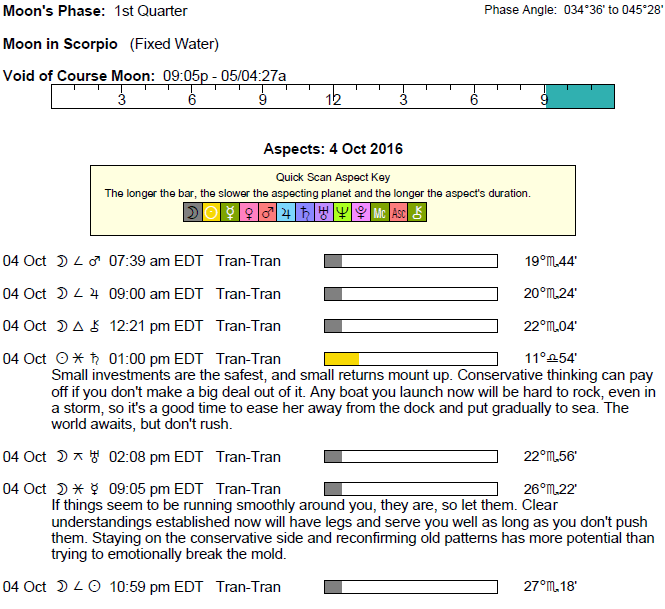 Moon's Phase: 1st Quarter

Phase Angle: 034°36' to 045°28'

Moon in Scorpio (Fixed Water)

Void of Course Moon: 09:05p - 05/04:27a

3 6 9 12 3 6 9

Aspects: 4 Oct 2016

Quick Scan Aspect Key

The longer the bar, the slower the aspecting planet and the longer the aspect's duration.

☽ ☉ ☿ ♀ ♂ ♃ ♄ ♅ ♆ ♇ Mc Asc ⚷

04 Oct ☽ ∠ ♂ 07:39 am EDT Tran-Tran 19°♏44'

04 Oct ☽ ∠ ♃ 09:00 am EDT Tran-Tran 20°♏24'

04 Oct ☽ △ ⚷ 12:21 pm EDT Tran-Tran 22°♏04'

04 Oct ☉ ⚹ ♄ 01:00 pm EDT Tran-Tran 11°♎54'

Small investments are the safest, and small returns mount up. Conservative thinking can pay off if you don't make a big deal out of it. Any boat you launch now will be hard to rock, even in a storm, so it's a good time to ease her away from the dock and put gradually to sea. The world awaits, but don't rush.

04 Oct ☽ ⚻ ♅ 02:08 pm EDT Tran-Tran 22°♏56'

04 Oct ☽ ⚹ ☿ 09:05 pm EDT Tran-Tran 26°♏22'

If things seem to be running smoothly around you, they are, so let them. Clear understandings established now will have legs and serve you well as long as you don't push them. Staying on the conservative side and reconfirming old patterns has more potential than trying to emotionally break the mold.

04 Oct ☽ ∠ ☉ 10:59 pm EDT Tran-Tran 27°♏18'