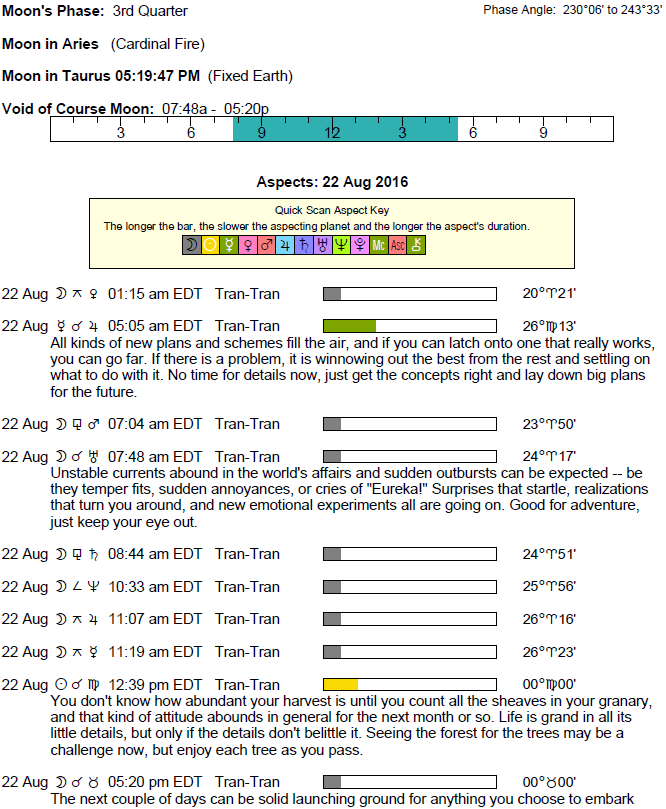 Moon's Phase: 3rd Quarter

Phase Angle: 230°06' to 243°33'

Moon in Aries (Cardinal Fire)

Moon in Taurus 05:19:47 PM (Fixed Earth)

Void of Course Moon: 07:48a - 05:20p

3 6 9 12 3 6 9

Aspects: 22 Aug 2016

Quick Scan Aspect Key
The longer the bar, the slower the aspecting planet and the longer the aspect's duration.
☽ ☉ ☿ ♀ ♂ ♃ ♄ ♅ ♆ ♇ Mc Asc ⚷

22 Aug ☽ ⚻ ♀ 01:15 am EDT Tran-Tran 20°♈21'

22 Aug ☿ ☌ ♃ 05:05 am EDT Tran-Tran 26°♍13'
All kinds of new plans and schemes fill the air, and if you can latch onto one that really works, you can go far. If there is a problem, it is winnowing out the best from the rest and settling on what to do with it. No time for details now, just get the concepts right and lay down big plans for the future.

22 Aug ☽ ⚼ ♂ 07:04 am EDT Tran-Tran 23°♈50'

22 Aug ☽ ☌ ♅ 07:48 am EDT Tran-Tran 24°♈17'
Unstable currents abound in the world's affairs and sudden outbursts can be expected -- be they temper fits, sudden annoyances, or cries of "Eureka!" Surprises that startle, realizations that turn you around, and new emotional experiments all are going on. Good for adventure, just keep your eye out.

22 Aug ☽ ⚼ ♄ 08:44 am EDT Tran-Tran 24°♈51'

22 Aug ☽ ∠ ♆ 10:33 am EDT Tran-Tran 25°♈56'

22 Aug ☽ ⚻ ♃ 11:07 am EDT Tran-Tran 26°♈16'

22 Aug ☽ ⚻ ☿ 11:19 am EDT Tran-Tran 26°♈23'

22 Aug ☉ ☌ ♍ 12:39 pm EDT Tran-Tran 00°♍00'
You don't know how abundant your harvest is until you count all the sheaves in your granary, and that kind of attitude abounds in general for the next month or so. Life is grand in all its little details, but only if the details don't belittle it. Seeing the forest for the trees may be a challenge now, but enjoy each tree as you pass.

22 Aug ☽ ☌ ♉ 05:20 pm EDT Tran-Tran 00°♉00'
The next couple of days can be solid launching ground for anything you choose to embark