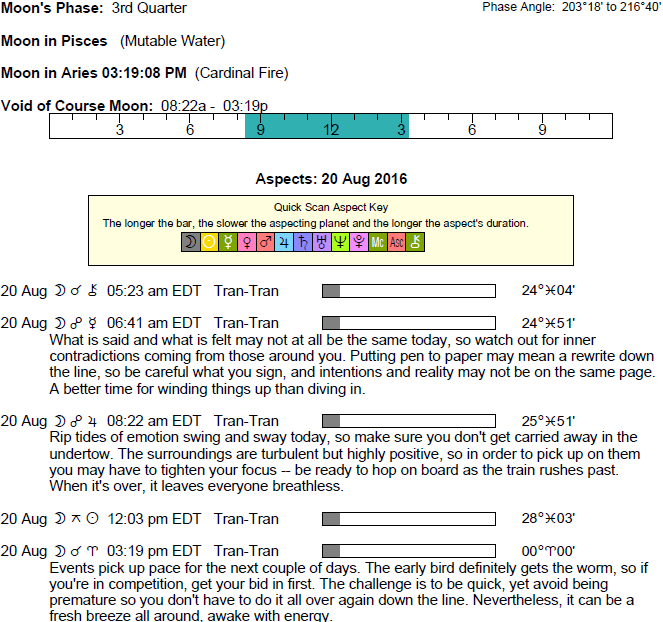 Moon's Phase: 3rd Quarter

Phase Angle: 203°18' to 216°40'

Moon in Pisces (Mutable Water)

Moon in Aries 03:19:08 PM (Cardinal Fire)

Void of Course Moon: 08:22a - 03:19p

3 6 9 12 3 6 9

Aspects: 20 Aug 2016

Quick Scan Aspect Key
The longer the bar, the slower the aspecting planet and the longer the aspect's duration.

☽ ☉ ☿ ♀ ♂ ♃ ♄ ♅ ♆ ♇ Mc Asc ⚷

20 Aug ☽ ☌ ⚷ 05:23 am EDT Tran-Tran 24°♓04'

20 Aug ☽ ☍ ☿ 06:41 am EDT Tran-Tran 24°♓51'
What is said and what is felt may not at all be the same today, so watch out for inner contradictions coming from those around you. Putting pen to paper may mean a rewrite down the line, so be careful what you sign, and intentions and reality may not be on the same page. A better time for winding things up than diving in.

20 Aug ☽ ☍ ♃ 08:22 am EDT Tran-Tran 25°♓51'
Rip tides of emotion swing and sway today, so make sure you don't get carried away in the undertow. The surroundings are turbulent but highly positive, so in order to pick up on them you may have to tighten your focus -- be ready to hop on board as the train rushes past. When it's over, it leaves everyone breathless.

20 Aug ☽ ⚻ ☉ 12:03 pm EDT Tran-Tran 28°♓03'

20 Aug ☽ ☌ ♈ 03:19 pm EDT Tran-Tran 00°♈00'
Events pick up pace for the next couple of days. The early bird definitely gets the worm, so if you're in competition, get your bid in first. The challenge is to be quick, yet avoid being premature so you don't have to do it all over again down the line. Nevertheless, it can be a fresh breeze all around, awake with energy.