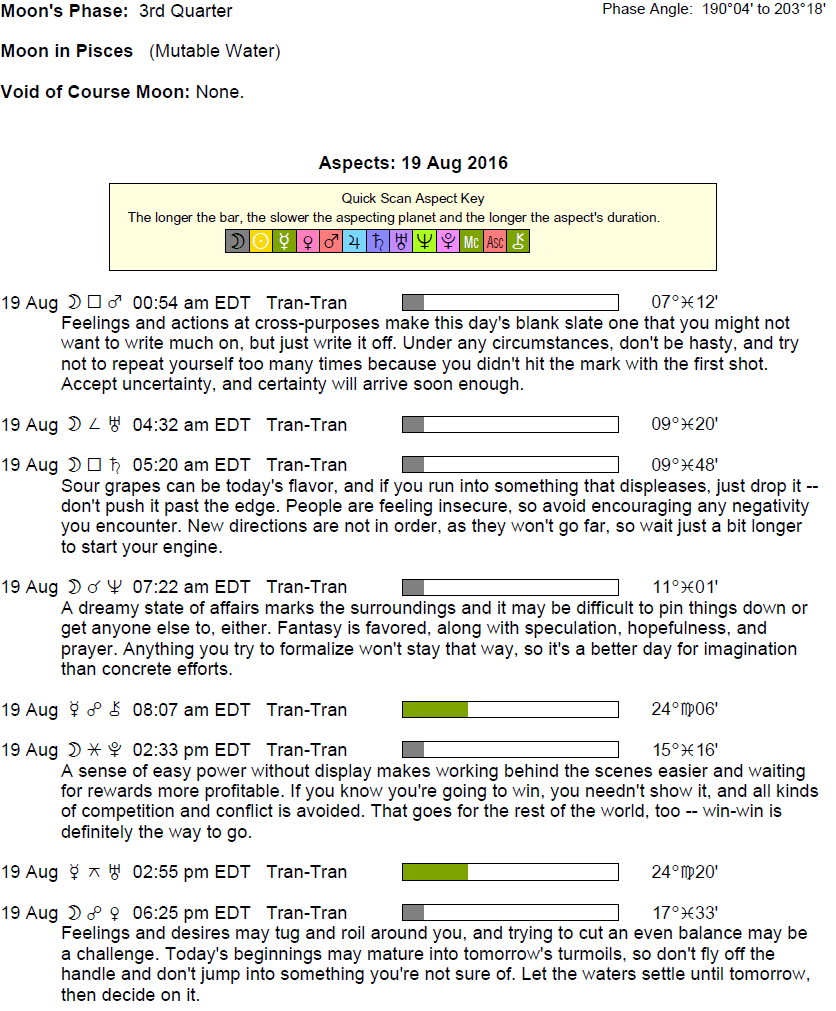 Moon's Phase: 3rd Quarter

Phase Angle: 190°04' to 203°18'

Moon in Pisces (Mutable Water)

Void of Course Moon: None.

Aspects: 19 Aug 2016

Quick Scan Aspect Key
The longer the bar, the slower the aspecting planet and the longer the aspect's duration.

☽ ☉ ☿ ♀ ♂ ♃ ♄ ♅ ♆ ♇ Mc Asc ⚷

19 Aug ☽ □ ♂ 00:54 am EDT Tran-Tran 07°♓12'
Feelings and actions at cross-purposes make this day's blank slate one that you might not want to write much on, but just write it off. Under any circumstances, don't be hasty, and try not to repeat yourself too many times because you didn't hit the mark with the first shot. Accept uncertainty, and certainty will arrive soon enough.

19 Aug ☽ ∠ ♅ 04:32 am EDT Tran-Tran 09°♓20'

19 Aug ☽ □ ♄ 05:20 am EDT Tran-Tran 09°♓48'
Sour grapes can be today's flavor, and if you run into something that displeases, just drop it -- don't push it past the edge. People are feeling insecure, so avoid encouraging any negativity you encounter. New directions are not in order, as they won't go far, so wait just a bit longer to start your engine.

19 Aug ☽ ☌ ♆ 07:22 am EDT Tran-Tran 11°♓01'
A dreamy state of affairs marks the surroundings and it may be difficult to pin things down or get anyone else to, either. Fantasy is favored, along with speculation, hopefulness, and prayer. Anything you try to formalize won't stay that way, so it's a better day for imagination than concrete efforts.

19 Aug ☿ ☍ ⚷ 08:07 am EDT Tran-Tran 24°♍06'

19 Aug ☽ ⚹ ♇ 02:33 pm EDT Tran-Tran 15°♓16'
A sense of easy power without display makes working behind the scenes easier and waiting for rewards more profitable. If you know you're going to win, you needn't show it, and all kinds of competition and conflict is avoided. That goes for the rest of the world, too -- win-win is definitely the way to go.

19 Aug ☿ ⚻ ♅ 02:55 pm EDT Tran-Tran 24°♍20'

19 Aug ☽ ☍ ♀ 06:25 pm EDT Tran-Tran 17°♓33'
Feelings and desires may tug and roil around you, and trying to cut an even balance may be a challenge. Today's beginnings may mature into tomorrow's turmoils, so don't fly off the handle and don't jump into something you're not sure of. Let the waters settle until tomorrow, then decide on it.