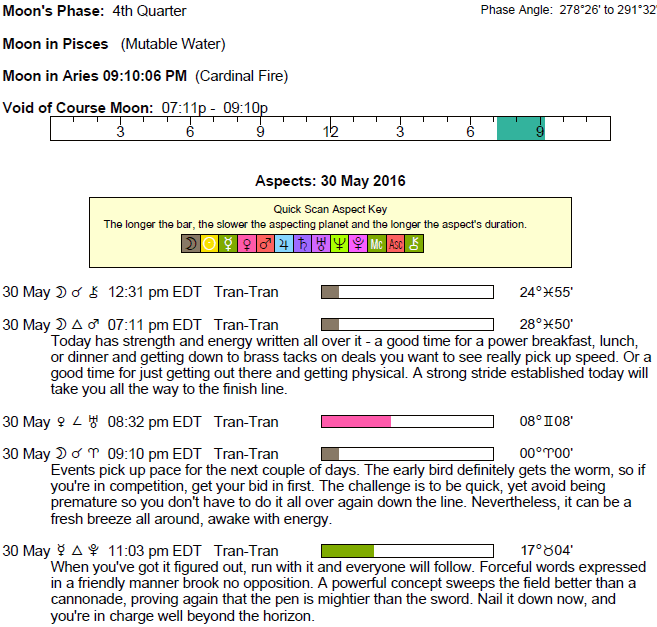 Moon's Phase: 4th Quarter

Phase Angle: 278°26' to 291°32'

Moon in Pisces (Mutable Water)

Moon in Aries 09:10:06 PM (Cardinal Fire)

Void of Course Moon: 07:11p - 09:10p

3 6 9 12 3 6 9

Aspects: 30 May 2016

Quick Scan Aspect Key
The longer the bar, the slower the aspecting planet and the longer the aspect's duration.

☽ ☉ ☿ ♀ ♂ ♃ ♄ ♅ ♆ ♇ Mc Asc ⚷

30 May ☽ ☌ ⚷ 12:31 pm EDT Tran-Tran 24°♓55'

30 May ☽ △ ♂ 07:11 pm EDT Tran-Tran 28°♓50'
Today has strength and energy written all over it - a good time for a power breakfast, lunch, or dinner and getting down to brass tacks on deals you want to see really pick up speed. Or a good time for just getting out there and getting physical. A strong stride established today will take you all the way to the finish line.

30 May ♀ ∠ ♅ 08:32 pm EDT Tran-Tran 08°♊08'

30 May ☽ ☌ ♈ 09:10 pm EDT Tran-Tran 00°♈00'
Events pick up pace for the next couple of days. The early bird definitely gets the worm, so if you're in competition, get your bid in first. The challenge is to be quick, yet avoid being premature so you don't have to do it all over again down the line. Nevertheless, it can be a fresh breeze all around, awake with energy.

30 May ☿ △ ♇ 11:03 pm EDT Tran-Tran 17°♉04'
When you've got it figured out, run with it and everyone will follow. Forceful words expressed in a friendly manner brook no opposition. A powerful concept sweeps the field better than a cannonade, proving again that the pen is mightier than the sword. Nail it down now, and you're in charge well beyond the horizon.