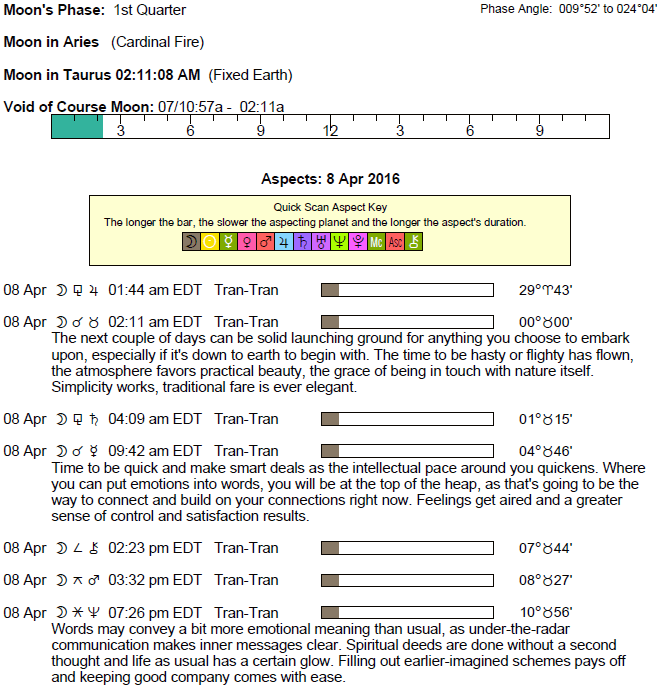 Moon's Phase: 1st Quarter

Phase Angle: 009°52' to 024°04'

Moon in Aries (Cardinal Fire)

Moon in Taurus 02:11:08 AM (Fixed Earth)

Void of Course Moon: 07/10:57a - 02:11a

3 6 9 12 3 6 9

Aspects: 8 Apr 2016

Quick Scan Aspect Key
The longer the bar, the slower the aspecting planet and the longer the aspect's duration.

☽ ☉ ☿ ♀ ♂ ♃ ♄ ♅ ♆ ♇ Mc Asc ⚷

08 Apr ☽ ⚼ ♃ 01:44 am EDT Tran-Tran 29°♈43'

08 Apr ☽ ☌ ♉ 02:11 am EDT Tran-Tran 00°♉00'
The next couple of days can be solid launching ground for anything you choose to embark upon, especially if it's down to earth to begin with. The time to be hasty or flighty has flown, the atmosphere favors practical beauty, the grace of being in touch with nature itself. Simplicity works, traditional fare is ever elegant.

08 Apr ☽ ⚼ ♄ 04:09 am EDT Tran-Tran 01°♉15'

08 Apr ☽ ☌ ☿ 09:42 am EDT Tran-Tran 04°♉46'
Time to be quick and make smart deals as the intellectual pace around you quickens. Where you can put emotions into words, you will be at the top of the heap, as that's going to be the way to connect and build on your connections right now. Feelings get aired and a greater sense of control and satisfaction results.

08 Apr ☽ ∠ ⚷ 02:23 pm EDT Tran-Tran 07°♉44'

08 Apr ☽ ⚻ ♂ 03:32 pm EDT Tran-Tran 08°♉27'

08 Apr ☽ ⚹ ♆ 07:26 pm EDT Tran-Tran 10°♉56'
Words may convey a bit more emotional meaning than usual, as under-the-radar communication makes inner messages clear. Spiritual deeds are done without a second thought and life as usual has a certain glow. Filling out earlier-imagined schemes pays off and keeping good company comes with ease.