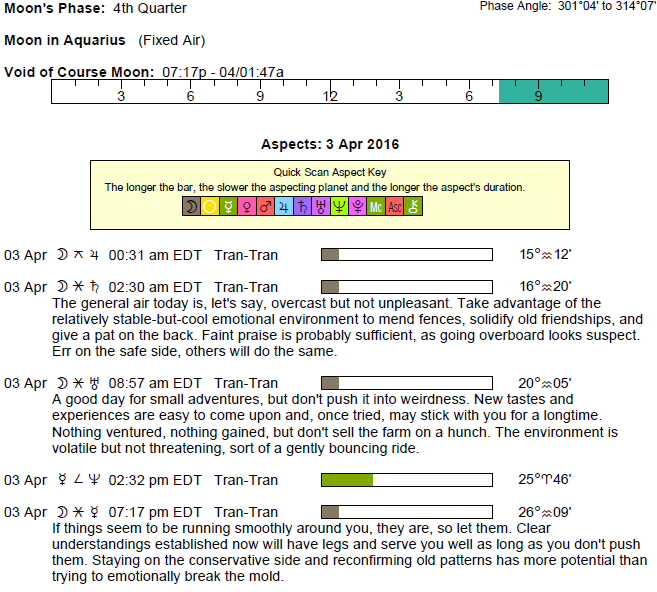 Moon's Phase: 4th Quarter

Phase Angle: 301°04' to 314°07'

Moon in Aquarius (Fixed Air)

Void of Course Moon: 07:17p - 04/01:47a

3 6 9 12 3 6 9

Aspects: 3 Apr 2016

Quick Scan Aspect Key
The longer the bar, the slower the aspecting planet and the longer the aspect's duration.
☽ ☉ ☿ ♀ ♂ ♃ ♄ ♅ ♆ ♇ Mc Asc ⚷

03 Apr ☽ ⚻ ♃ 00:31 am EDT Tran-Tran 15°♒12'

03 Apr ☽ ⚹ ♄ 02:30 am EDT Tran-Tran 16°♒20'
The general air today is, let's say, overcast but not unpleasant. Take advantage of the relatively stable-but-cool emotional environment to mend fences, solidify old friendships, and give a pat on the back. Faint praise is probably sufficient, as going overboard looks suspect. Err on the safe side, others will do the same.

03 Apr ☽ ⚹ ♅ 08:57 am EDT Tran-Tran 20°♒05'
A good day for small adventures, but don't push it into weirdness. New tastes and experiences are easy to come upon and, once tried, may stick with you for a longtime. Nothing ventured, nothing gained, but don't sell the farm on a hunch. The environment is volatile but not threatening, sort of a gently bouncing ride.

03 Apr ☿ ∠ ♆ 02:32 pm EDT Tran-Tran 25°♈46'

03 Apr ☽ ⚹ ☿ 07:17 pm EDT Tran-Tran 26°♒09'
If things seem to be running smoothly around you, they are, so let them. Clear understandings established now will have legs and serve you well as long as you don't push them. Staying on the conservative side and reconfirming old patterns has more potential than trying to emotionally break the mold.