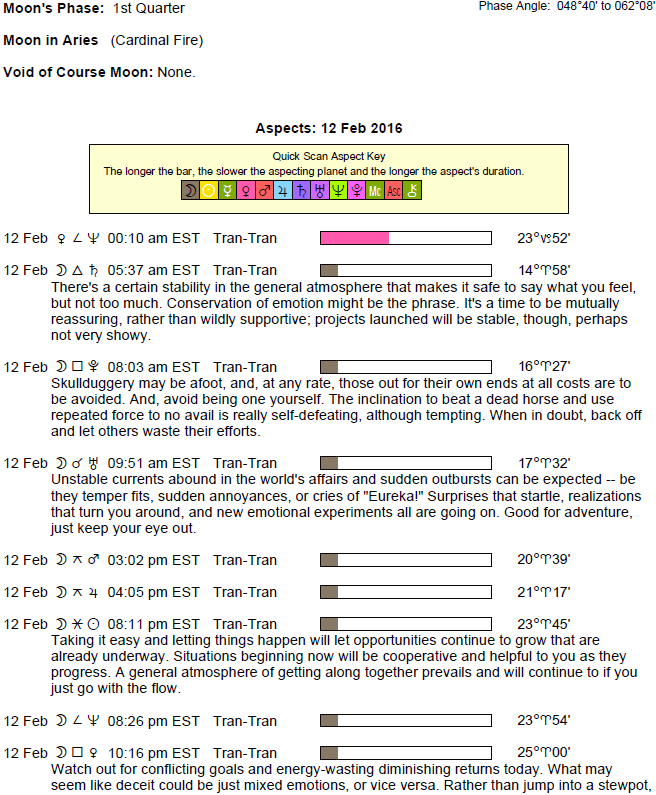 Moon's Phase: 1st Quarter

Phase Angle: 048°40' to 062°08'

Moon in Aries (Cardinal Fire)

Void of Course Moon: None.

Aspects: 12 Feb 2016

Quick Scan Aspect Key
The longer the bar, the slower the aspecting planet and the longer the aspect's duration.
☽ ☉ ☿ ♀ ♂ ♃ ♄ ♅ ♆ ♇ Mc Asc ⚷

12 Feb ♀ ∠ ♆ 00:10 am EST Tran-Tran 23°♑52'

12 Feb ☽ △ ♄ 05:37 am EST Tran-Tran 14°♈58'
There's a certain stability in the general atmosphere that makes it safe to say what you feel, but not too much. Conservation of emotion might be the phrase. It's a time to be mutually reassuring, rather than wildly supportive; projects launched will be stable, though, perhaps not very showy.

12 Feb ☽ □ ♇ 08:03 am EST Tran-Tran 16°♈27'
Skullduggery may be afoot, and, at any rate, those out for their own ends at all costs are to be avoided. And, avoid being one yourself. The inclination to beat a dead horse and use repeated force to no avail is really self-defeating, although tempting. When in doubt, back off and let others waste their efforts.

12 Feb ☽ ☌ ♅ 09:51 am EST Tran-Tran 17°♈32'
Unstable currents abound in the world's affairs and sudden outbursts can be expected -- be they temper fits, sudden annoyances, or cries of "Eureka!" Surprises that startle, realizations that turn you around, and new emotional experiments all are going on. Good for adventure, just keep your eye out.

12 Feb ☽ ⚻ ♂ 03:02 pm EST Tran-Tran 20°♈39'

12 Feb ☽ ⚻ ♃ 04:05 pm EST Tran-Tran 21°♈17'

12 Feb ☽ ⚹ ☉ 08:11 pm EST Tran-Tran 23°♈45'
Taking it easy and letting things happen will let opportunities continue to grow that are already underway. Situations beginning now will be cooperative and helpful to you as they progress. A general atmosphere of getting along together prevails and will continue to if you just go with the flow.

12 Feb ☽ ∠ ♆ 08:26 pm EST Tran-Tran 23°♈54'

12 Feb ☽ □ ♀ 10:16 pm EST Tran-Tran 25°♈00'
Watch out for conflicting goals and energy-wasting diminishing returns today. What may seem like deceit could be just mixed emotions, or vice versa. Rather than jump into a stewpot,