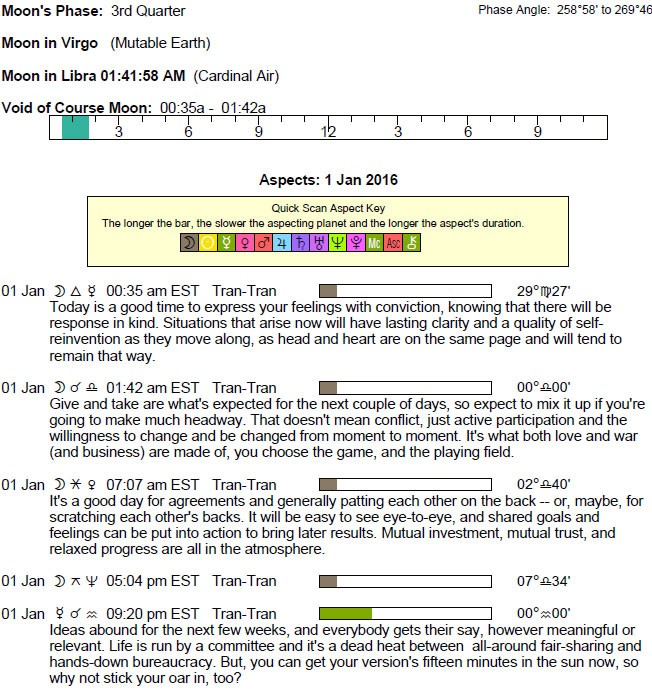 Moon's Phase: 3rd Quarter

Phase Angle: 258°58' to 269°46

Moon in Virgo (Mutable Earth)

Moon in Libra 01:41:58 AM (Cardinal Air)

Void of Course Moon: 00:35a - 01:42a

3 6 9 12 3 6 9

Aspects: 1 Jan 2016

Quick Scan Aspect Key
The longer the bar, the slower the aspecting planet and the longer the aspect's duration.

☽ ☉ ☿ ♀ ♂ ♃ ♄ ♅ ♆ ♇ Mc Asc ⚷

01 Jan ☽ △ ☿ 00:35 am EST Tran-Tran 29°♍27'
Today is a good time to express your feelings with conviction, knowing that there will be response in kind. Situations that arise now will have lasting clarity and a quality of self-reinvention as they move along, as head and heart are on the same page and will tend to remain that way.

01 Jan ☽ ☌ ♎ 01:42 am EST Tran-Tran 00°♎00'
Give and take are what's expected for the next couple of days, so expect to mix it up if you're going to make much headway. That doesn't mean conflict, just active participation and the willingness to change and be changed from moment to moment. It's what both love and war (and business) are made of, you choose the game, and the playing field.

01 Jan ☽ ⚹ ♀ 07:07 am EST Tran-Tran 02°♎40'
It's a good day for agreements and generally patting each other on the back -- or, maybe, for scratching each other's backs. It will be easy to see eye-to-eye, and shared goals and feelings can be put into action to bring later results. Mutual investment, mutual trust, and relaxed progress are all in the atmosphere.

01 Jan ☽ ⚻ ♆ 05:04 pm EST Tran-Tran 07°♎34'

01 Jan ☿ ☌ ♒ 09:20 pm EST Tran-Tran 00°♒00'
Ideas abound for the next few weeks, and everybody gets their say, however meaningful or relevant. Life is run by a committee and it's a dead heat between all-around fair-sharing and hands-down bureaucracy. But, you can get your version's fifteen minutes in the sun now, so why not stick your oar in, too?