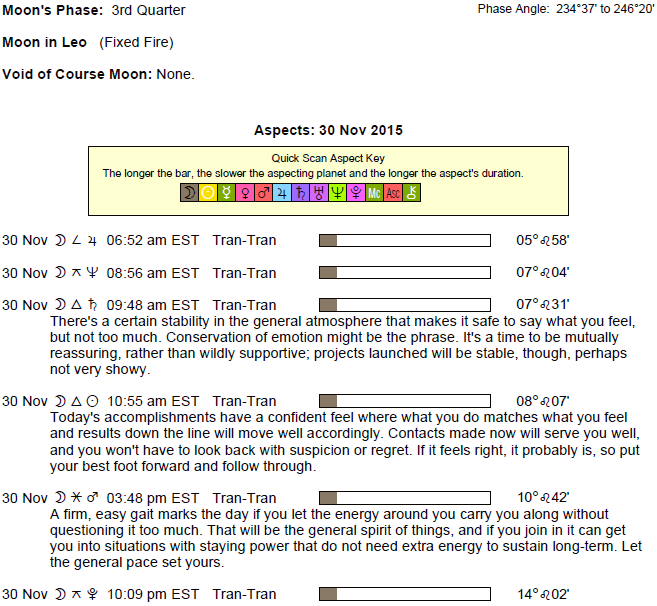 Moon's Phase: 3rd Quarter

Phase Angle: 234°37' to 246°20'

Moon in Leo (Fixed Fire)

Void of Course Moon: None.

Aspects: 30 Nov 2015

Quick Scan Aspect Key
The longer the bar, the slower the aspecting planet and the longer the aspect's duration.

☽ ☉ ☿ ♀ ♂ ♃ ♄ ♅ ♆ ♇ Mc Asc ⚷

30 Nov ☽ ∠ ♃ 06:52 am EST Tran-Tran 05°♌58'

30 Nov ☽ ⚻ ♆ 08:56 am EST Tran-Tran 07°♌04'

30 Nov ☽ △ ♄ 09:48 am EST Tran-Tran 07°♌31'
There's a certain stability in the general atmosphere that makes it safe to say what you feel, but not too much. Conservation of emotion might be the phrase. It's a time to be mutually reassuring, rather than wildly supportive; projects launched will be stable, though, perhaps not very showy.

30 Nov ☽ △ ☉ 10:55 am EST Tran-Tran 08°♌07'
Today's accomplishments have a confident feel where what you do matches what you feel and results down the line will move well accordingly. Contacts made now will serve you well, and you won't have to look back with suspicion or regret. If it feels right, it probably is, so put your best foot forward and follow through.

30 Nov ☽ ⚹ ♂ 03:48 pm EST Tran-Tran 10°♌42'
A firm, easy gait marks the day if you let the energy around you carry you along without questioning it too much. That will be the general spirit of things, and if you join in it can get you into situations with staying power that do not need extra energy to sustain long-term. Let the general pace set yours.

30 Nov ☽ ⚻ ♇ 10:09 pm EST Tran-Tran 14°♌02'