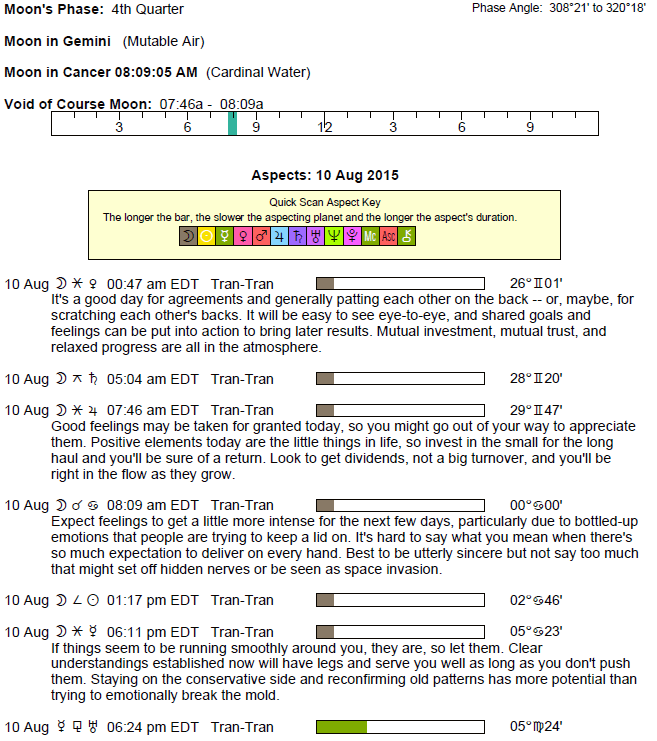 Moon's Phase: 4th Quarter

Phase Angle: 308°21' to 320°18'

Moon in Gemini (Mutable Air)

Moon in Cancer 08:09:05 AM (Cardinal Water)

Void of Course Moon: 07:46a - 08:09a

3 6 9 12 3 6 9

Aspects: 10 Aug 2015

Quick Scan Aspect Key
The longer the bar, the slower the aspecting planet and the longer the aspect's duration.

☽ ☉ ☿ ♀ ♂ ♃ ♄ ♅ ♆ ♇ Mc Asc ⚷

10 Aug ☽ ⚹ ♀ 00:47 am EDT Tran-Tran 26°♊01'
It's a good day for agreements and generally patting each other on the back -- or, maybe, for scratching each other's backs. It will be easy to see eye-to-eye, and shared goals and feelings can be put into action to bring later results. Mutual investment, mutual trust, and relaxed progress are all in the atmosphere.

10 Aug ☽ ⚻ ♄ 05:04 am EDT Tran-Tran 28°♊20'

10 Aug ☽ ⚹ ♃ 07:46 am EDT Tran-Tran 29°♊47'
Good feelings may be taken for granted today, so you might go out of your way to appreciate them. Positive elements today are the little things in life, so invest in the small for the long haul and you'll be sure of a return. Look to get dividends, not a big turnover, and you'll be right in the flow as they grow.

10 Aug ☽ ☌ ♋ 08:09 am EDT Tran-Tran 00°♋00'
Expect feelings to get a little more intense for the next few days, particularly due to bottled-up emotions that people are trying to keep a lid on. It's hard to say what you mean when there's so much expectation to deliver on every hand. Best to be utterly sincere but not say too much that might set off hidden nerves or be seen as space invasion.

10 Aug ☽ ∠ ☉ 01:17 pm EDT Tran-Tran 02°♋46'

10 Aug ☽ ⚹ ☿ 06:11 pm EDT Tran-Tran 05°♋23'
If things seem to be running smoothly around you, they are, so let them. Clear understandings established now will have legs and serve you well as long as you don't push them. Staying on the conservative side and reconfirming old patterns has more potential than trying to emotionally break the mold.

10 Aug ☿ ⚼ ♅ 06:24 pm EDT Tran-Tran 05°♍24'