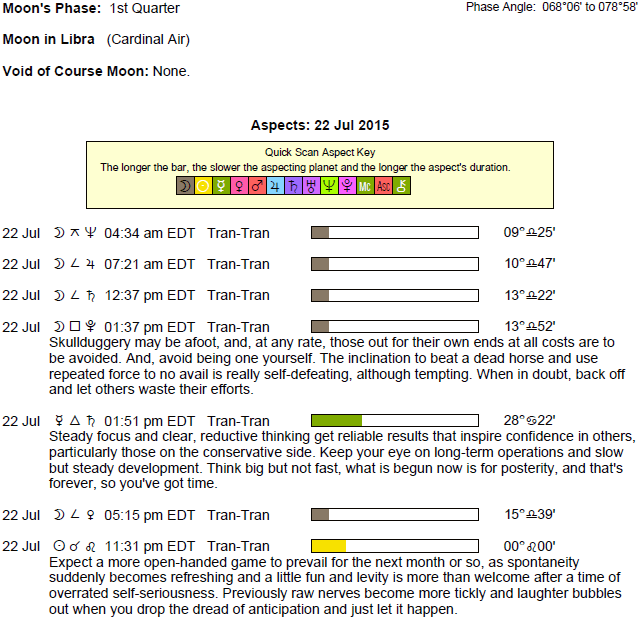 Moon's Phase: 1st Quarter

Phase Angle: 068°06' to 078°58'

Moon in Libra (Cardinal Air)

Void of Course Moon: None.

Aspects: 22 Jul 2015

Quick Scan Aspect Key
The longer the bar, the slower the aspecting planet and the longer the aspect's duration.
☽ ☉ ☿ ♀ ♂ ♃ ♄ ♅ ♆ ♇ Mc Asc ⚷

22 Jul ☽ ⚻ ♆ 04:34 am EDT Tran-Tran 09°♎25'

22 Jul ☽ ∠ ♃ 07:21 am EDT Tran-Tran 10°♎47'

22 Jul ☽ ∠ ♄ 12:37 pm EDT Tran-Tran 13°♎22'

22 Jul ☽ □ ♇ 01:37 pm EDT Tran-Tran 13°♎52'
Skullduggery may be afoot, and, at any rate, those out for their own ends at all costs are to be avoided. And, avoid being one yourself. The inclination to beat a dead horse and use repeated force to no avail is really self-defeating, although tempting. When in doubt, back off and let others waste their efforts.

22 Jul ☿ △ ♄ 01:51 pm EDT Tran-Tran 28°♋22'
Steady focus and clear, reductive thinking get reliable results that inspire confidence in others, particularly those on the conservative side. Keep your eye on long-term operations and slow but steady development. Think big but not fast, what is begun now is for posterity, and that's forever, so you've got time.

22 Jul ☽ ∠ ♀ 05:15 pm EDT Tran-Tran 15°♎39'

22 Jul ☉ ☌ ♌ 11:31 pm EDT Tran-Tran 00°♌00'
Expect a more open-handed game to prevail for the next month or so, as spontaneity suddenly becomes refreshing and a little fun and levity is more than welcome after a time of overrated self-seriousness. Previously raw nerves become more tickly and laughter bubbles out when you drop the dread of anticipation and just let it happen.