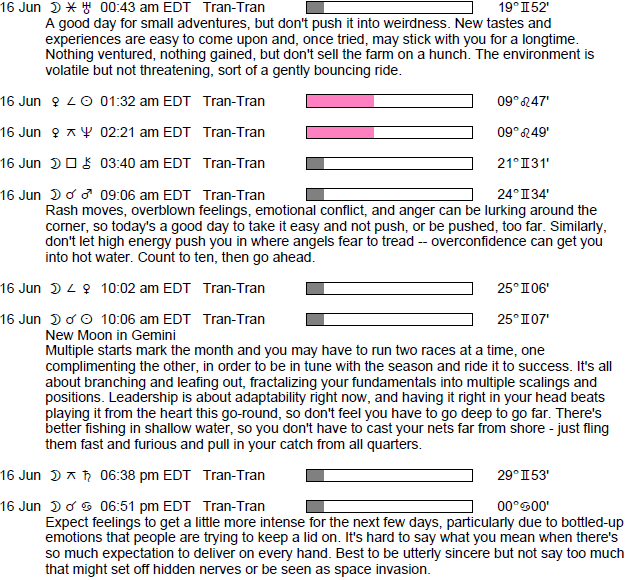 16 Jun ☽ ⚹ ♅ 00:43 am EDT Tran-Tran 19°♊52'
A good day for small adventures, but don't push it into weirdness. New tastes and experiences are easy to come upon and, once tried, may stick with you for a longtime. Nothing ventured, nothing gained, but don't sell the farm on a hunch. The environment is volatile but not threatening, sort of a gently bouncing ride.

16 Jun ♀ ∠ ☉ 01:32 am EDT Tran-Tran 09°♌47'

16 Jun ♀ ⚻ ♆ 02:21 am EDT Tran-Tran 09°♌49'

16 Jun ☽ □ ⚷ 03:40 am EDT Tran-Tran 21°♊31'

16 Jun ☽ ☌ ♂ 09:06 am EDT Tran-Tran 24°♊34'
Rash moves, overblown feelings, emotional conflict, and anger can be lurking around the corner, so today's a good day to take it easy and not push, or be pushed, too far. Similarly, don't let high energy push you in where angels fear to tread -- overconfidence can get you into hot water. Count to ten, then go ahead.

16 Jun ☽ ∠ ♀ 10:02 am EDT Tran-Tran 25°♊06'

16 Jun ☽ ☌ ☉ 10:06 am EDT Tran-Tran 25°♊07'
New Moon in Gemini
Multiple starts mark the month and you may have to run two races at a time, one complimenting the other, in order to be in tune with the season and ride it to success. It's all about branching and leafing out, fractalizing your fundamentals into multiple scalings and positions. Leadership is about adaptability right now, and having it right in your head beats playing it from the heart this go-round, so don't feel you have to go deep to go far. There's better fishing in shallow water, so you don't have to cast your nets far from shore - just fling them fast and furious and pull in your catch from all quarters.

16 Jun ☽ ⚻ ♄ 06:38 pm EDT Tran-Tran 29°♊53'

16 Jun ☽ ☌ ♋ 06:51 pm EDT Tran-Tran 00°♋00'
Expect feelings to get a little more intense for the next few days, particularly due to bottled-up emotions that people are trying to keep a lid on. It's hard to say what you mean when there's so much expectation to deliver on every hand. Best to be utterly sincere but not say too much that might set off hidden nerves or be seen as space invasion.