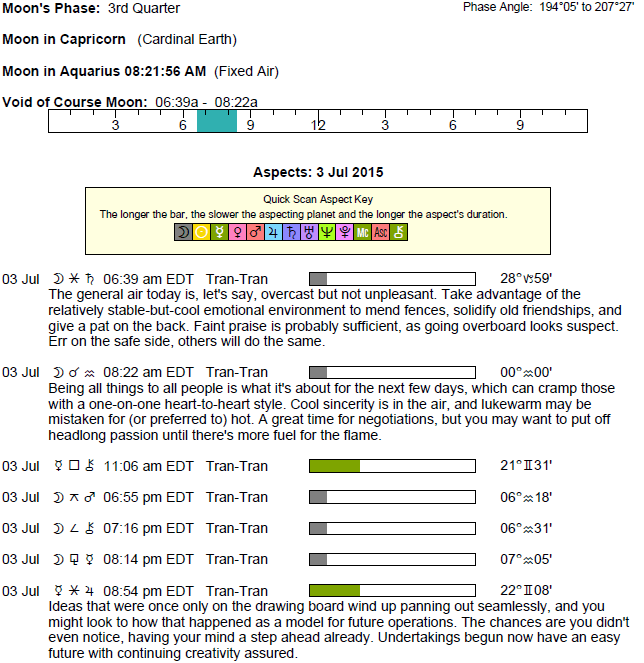 Moon's Phase: 3rd Quarter

Phase Angle: 194°05' to 207°27'

Moon in Capricorn (Cardinal Earth)

Moon in Aquarius 08:21:56 AM (Fixed Air)

Void of Course Moon: 06:39a - 08:22a

3 6 9 12 3 6 9

Aspects: 3 Jul 2015

Quick Scan Aspect Key
The longer the bar, the slower the aspecting planet and the longer the aspect's duration.
☽ ☉ ☿ ♀ ♂ ♃ ♄ ♅ ♆ ♇ Mc Asc ⚷

03 Jul ☽ ⚹ ♄ 06:39 am EDT Tran-Tran 28°♑59'
The general air today is, let's say, overcast but not unpleasant. Take advantage of the relatively stable-but-cool emotional environment to mend fences, solidify old friendships, and give a pat on the back. Faint praise is probably sufficient, as going overboard looks suspect. Err on the safe side, others will do the same.

03 Jul ☽ ☌ ♒ 08:22 am EDT Tran-Tran 00°♒00'
Being all things to all people is what it's about for the next few days, which can cramp those with a one-on-one heart-to-heart style. Cool sincerity is in the air, and lukewarm may be mistaken for (or preferred to) hot. A great time for negotiations, but you may want to put off headlong passion until there's more fuel for the flame.

03 Jul ☿ □ ⚷ 11:06 am EDT Tran-Tran 21°♊31'

03 Jul ☽ ⚻ ♂ 06:55 pm EDT Tran-Tran 06°♒18'

03 Jul ☽ ∠ ⚷ 07:16 pm EDT Tran-Tran 06°♒31'

03 Jul ☽ ⚼ ☿ 08:14 pm EDT Tran-Tran 07°♒05'

03 Jul ☿ ⚹ ♃ 08:54 pm EDT Tran-Tran 22°♊08'
Ideas that were once only on the drawing board wind up panning out seamlessly, and you might look to how that happened as a model for future operations. The chances are you didn't even notice, having your mind a step ahead already. Undertakings begun now have an easy future with continuing creativity assured.