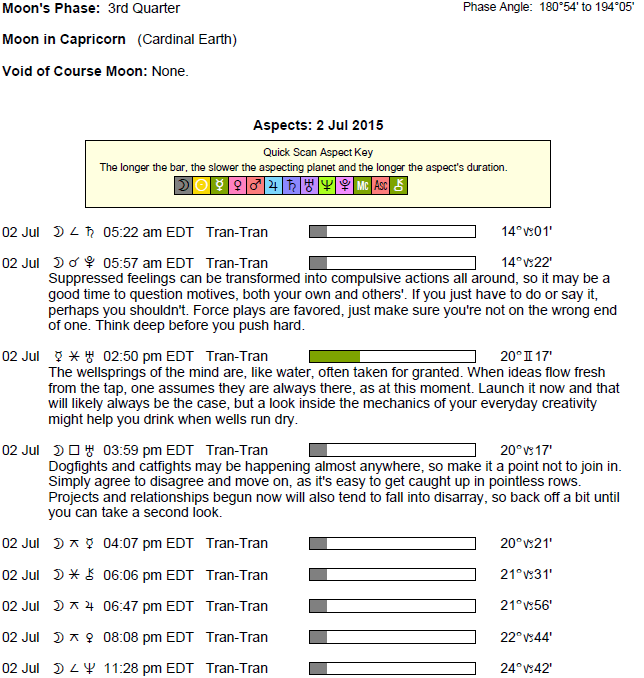 Moon's Phase: 3rd Quarter

Phase Angle: 180°54' to 194°05'

Moon in Capricorn (Cardinal Earth)

Void of Course Moon: None.

Aspects: 2 Jul 2015

Quick Scan Aspect Key
The longer the bar, the slower the aspecting planet and the longer the aspect's duration.
☽ ☉ ☿ ♀ ♂ ♃ ♄ ♅ ♆ ♇ Mc Asc ⚷

02 Jul ☽ ∠ ♄ 05:22 am EDT Tran-Tran 14°♑01'

02 Jul ☽ ☌ ♇ 05:57 am EDT Tran-Tran 14°♑22'
Suppressed feelings can be transformed into compulsive actions all around, so it may be a good time to question motives, both your own and others'. If you just have to do or say it, perhaps you shouldn't. Force plays are favored, just make sure you're not on the wrong end of one. Think deep before you push hard.

02 Jul ☿ ⚹ ♅ 02:50 pm EDT Tran-Tran 20°♊17'
The wellsprings of the mind are, like water, often taken for granted. When ideas flow fresh from the tap, one assumes they are always there, as at this moment. Launch it now and that will likely always be the case, but a look inside the mechanics of your everyday creativity might help you drink when wells run dry.

02 Jul ☽ □ ♅ 03:59 pm EDT Tran-Tran 20°♑17'
Dogfights and catfights may be happening almost anywhere, so make it a point not to join in. Simply agree to disagree and move on, as it's easy to get caught up in pointless rows. Projects and relationships begun now will also tend to fall into disarray, so back off a bit until you can take a second look.

02 Jul ☽ ⚻ ☿ 04:07 pm EDT Tran-Tran 20°♑21'

02 Jul ☽ ⚹ ⚷ 06:06 pm EDT Tran-Tran 21°♑31'

02 Jul ☽ ⚻ ♃ 06:47 pm EDT Tran-Tran 21°♑56'

02 Jul ☽ ⚻ ♀ 08:08 pm EDT Tran-Tran 22°♑44'

02 Jul ☽ ∠ ♆ 11:28 pm EDT Tran-Tran 24°♑42'