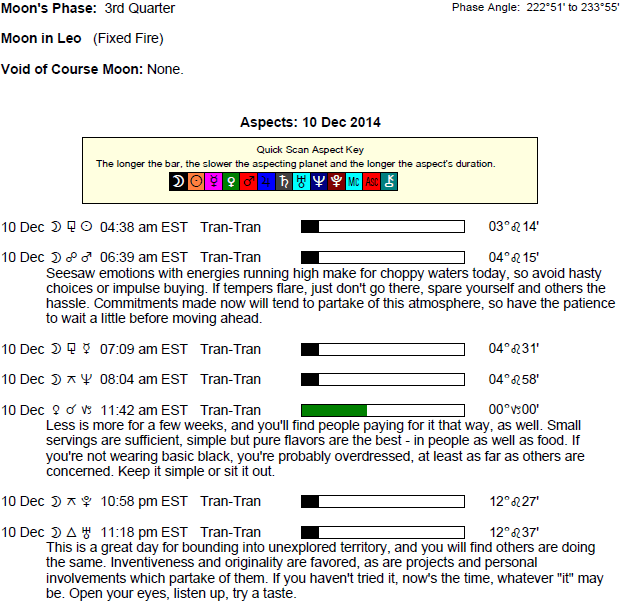 Moon's Phase: 3rd Quarter

Phase Angle: 222°51' to 233°55'

Moon in Leo (Fixed Fire)

Void of Course Moon: None.

Aspects: 10 Dec 2014

Quick Scan Aspect Key
The longer the bar, the slower the aspecting planet and the longer the aspect's duration.
☽ ☉ ☿ ♀ ♂ ♃ ♄ ♅ ♆ ♇ Mc Asc ⚷

10 Dec ☽ ⚼ ☉ 04:38 am EST Tran-Tran 03°♌14'

10 Dec ☽ ☍ ♂ 06:39 am EST Tran-Tran 04°♌15'
Seesaw emotions with energies running high make for choppy waters today, so avoid hasty choices or impulse buying. If tempers flare, just don't go there, spare yourself and others the hassle. Commitments made now will tend to partake of this atmosphere, so have the patience to wait a little before moving ahead.

10 Dec ☽ ⚼ ☿ 07:09 am EST Tran-Tran 04°♌31'

10 Dec ☽ ⚻ ♆ 08:04 am EST Tran-Tran 04°♌58'

10 Dec ♀ ☌ ♑ 11:42 am EST Tran-Tran 00°♑00'
Less is more for a few weeks, and you'll find people paying for it that way, as well. Small servings are sufficient, simple but pure flavors are the best - in people as well as food. If you're not wearing basic black, you're probably overdressed, at least as far as others are concerned. Keep it simple or sit it out.

10 Dec ☽ ⚻ ♇ 10:58 pm EST Tran-Tran 12°♌27'

10 Dec ☽ △ ♅ 11:18 pm EST Tran-Tran 12°♌37'
This is a great day for bounding into unexplored territory, and you will find others are doing the same. Inventiveness and originality are favored, as are projects and personal involvements which partake of them. If you haven't tried it, now's the time, whatever "it" may be. Open your eyes, listen up, try a taste.