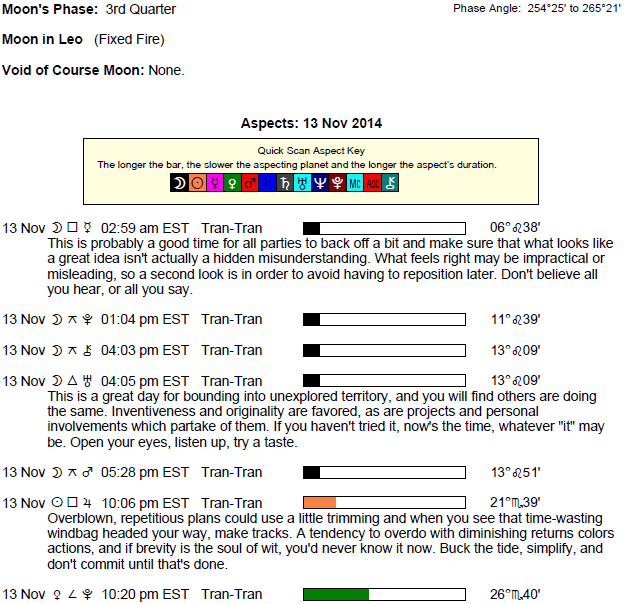 Moon's Phase: 3rd Quarter

Phase Angle: 254°25' to 265°21'

Moon in Leo (Fixed Fire)

Void of Course Moon: None.

Aspects: 13 Nov 2014

Quick Scan Aspect Key
The longer the bar, the slower the aspecting planet and the longer the aspect's duration.
☽ ☉ ☿ ♀ ♂ ♃ ♄ ♅ ♆ ♇ MC Asc ⚷

13 Nov ☽ □ ☿ 02:59 am EST Tran-Tran 06°♌38'
This is probably a good time for all parties to back off a bit and make sure that what looks like a great idea isn't actually a hidden misunderstanding. What feels right may be impractical or misleading, so a second look is in order to avoid having to reposition later. Don't believe all you hear, or all you say.

13 Nov ☽ ⚻ ♇ 01:04 pm EST Tran-Tran 11°♌39'

13 Nov ☽ ⚻ ⚷ 04:03 pm EST Tran-Tran 13°♌09'

13 Nov ☽ △ ♅ 04:05 pm EST Tran-Tran 13°♌09'
This is a great day for bounding into unexplored territory, and you will find others are doing the same. Inventiveness and originality are favored, as are projects and personal involvements which partake of them. If you haven't tried it, now's the time, whatever "it" may be. Open your eyes, listen up, try a taste.

13 Nov ☽ ⚻ ♂ 05:28 pm EST Tran-Tran 13°♌51'

13 Nov ☉ □ ♃ 10:06 pm EST Tran-Tran 21°♏39'
Overblown, repetitious plans could use a little trimming and when you see that time-wasting windbag headed your way, make tracks. A tendency to overdo with diminishing returns colors actions, and if brevity is the soul of wit, you'd never know it now. Buck the tide, simplify, and don't commit until that's done.

13 Nov ♀ ∠ ♇ 10:20 pm EST Tran-Tran 26°♏40'