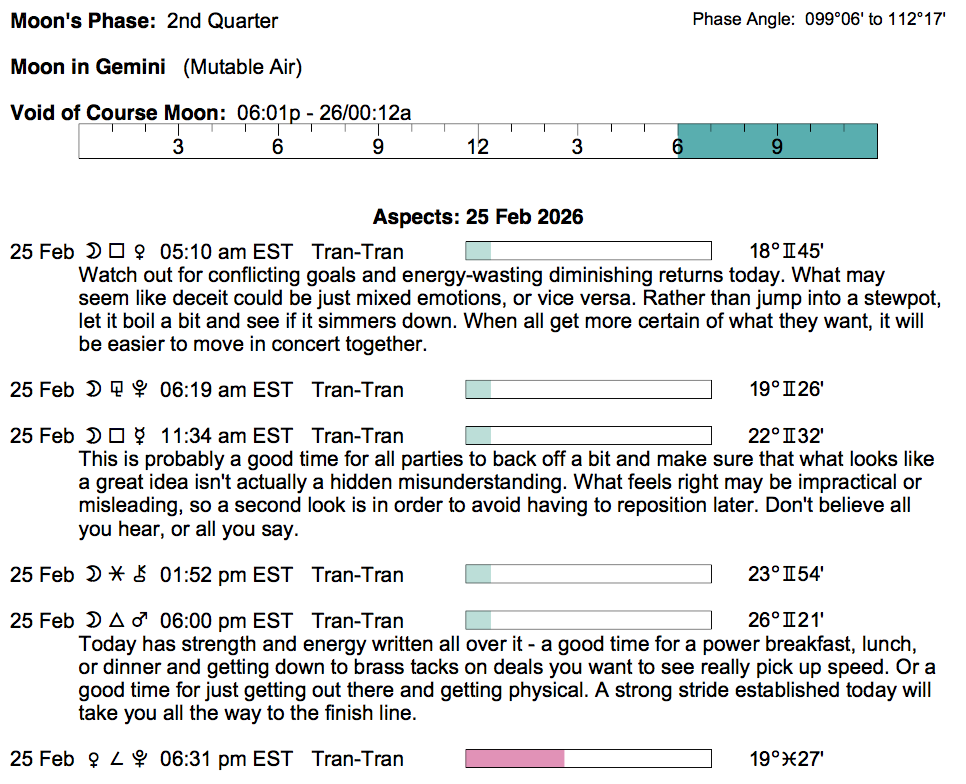 Moon's Phase: 2nd Quarter

Phase Angle: 099°06' to 112°17'

Moon in Gemini (Mutable Air)

Void of Course Moon: 06:01p - 26/00:12a

3 6 9 12 3 6 9

Aspects: 25 Feb 2026

25 Feb ☽ □ ♀ 05:10 am EST Tran-Tran 18°♊45'

Watch out for conflicting goals and energy-wasting diminishing returns today. What may seem like deceit could be just mixed emotions, or vice versa. Rather than jump into a stewpot, let it boil a bit and see if it simmers down. When all get more certain of what they want, it will be easier to move in concert together.

25 Feb ☽ ⚼ ♇ 06:19 am EST Tran-Tran 19°♊26'

25 Feb ☽ □ ☿ 11:34 am EST Tran-Tran 22°♊32'

This is probably a good time for all parties to back off a bit and make sure that what looks like a great idea isn't actually a hidden misunderstanding. What feels right may be impractical or misleading, so a second look is in order to avoid having to reposition later. Don't believe all you hear, or all you say.

25 Feb ☽ ⚹ ⚷ 01:52 pm EST Tran-Tran 23°♊54'

25 Feb ☽ △ ♂ 06:00 pm EST Tran-Tran 26°♊21'

Today has strength and energy written all over it - a good time for a power breakfast, lunch, or dinner and getting down to brass tacks on deals you want to see really pick up speed. Or a good time for just getting out there and getting physical. A strong stride established today will take you all the way to the finish line.

25 Feb ♀ ∠ ♇ 06:31 pm EST Tran-Tran 19°♓27'